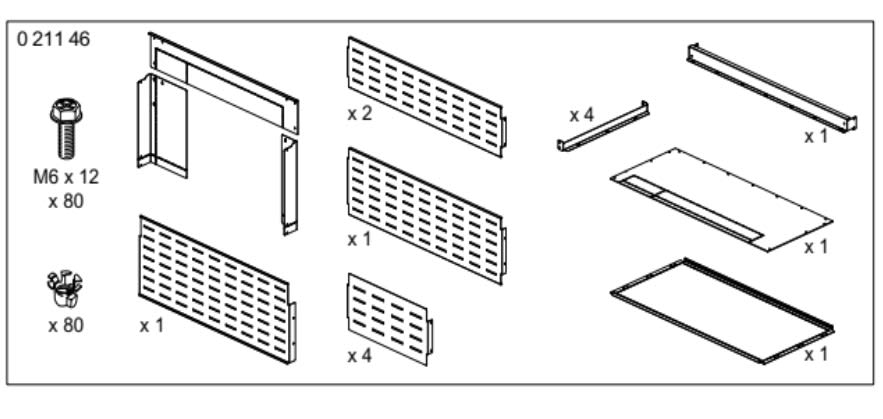 0 211 46

M6 x 12
x 80

x 80

x 1

x 2

x 1

x 4

x 4

x 1

x 1

x 1