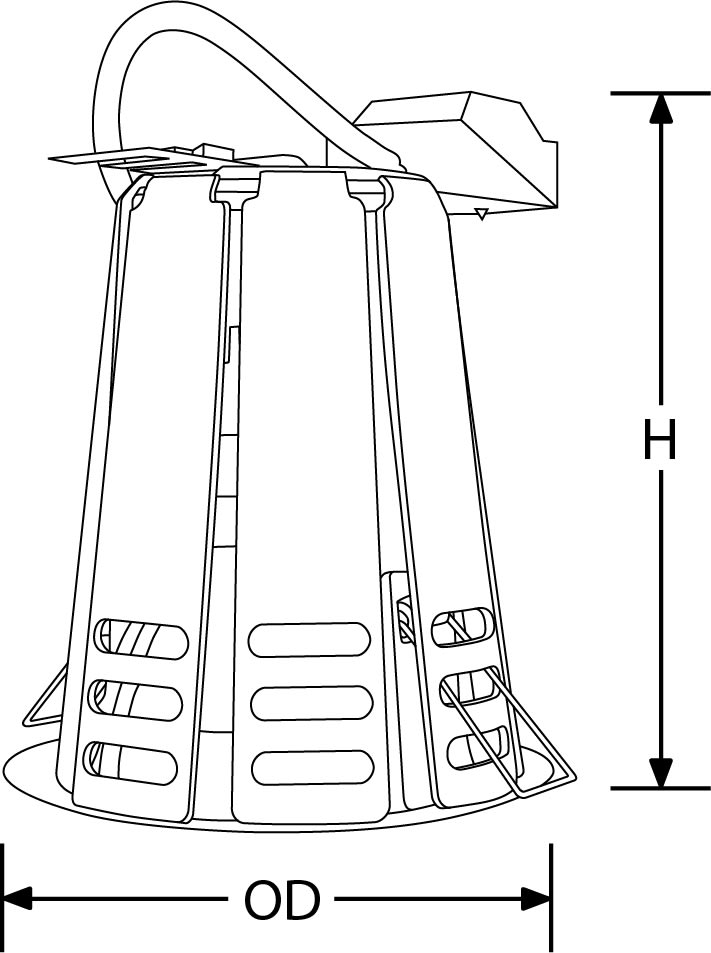 H

OD