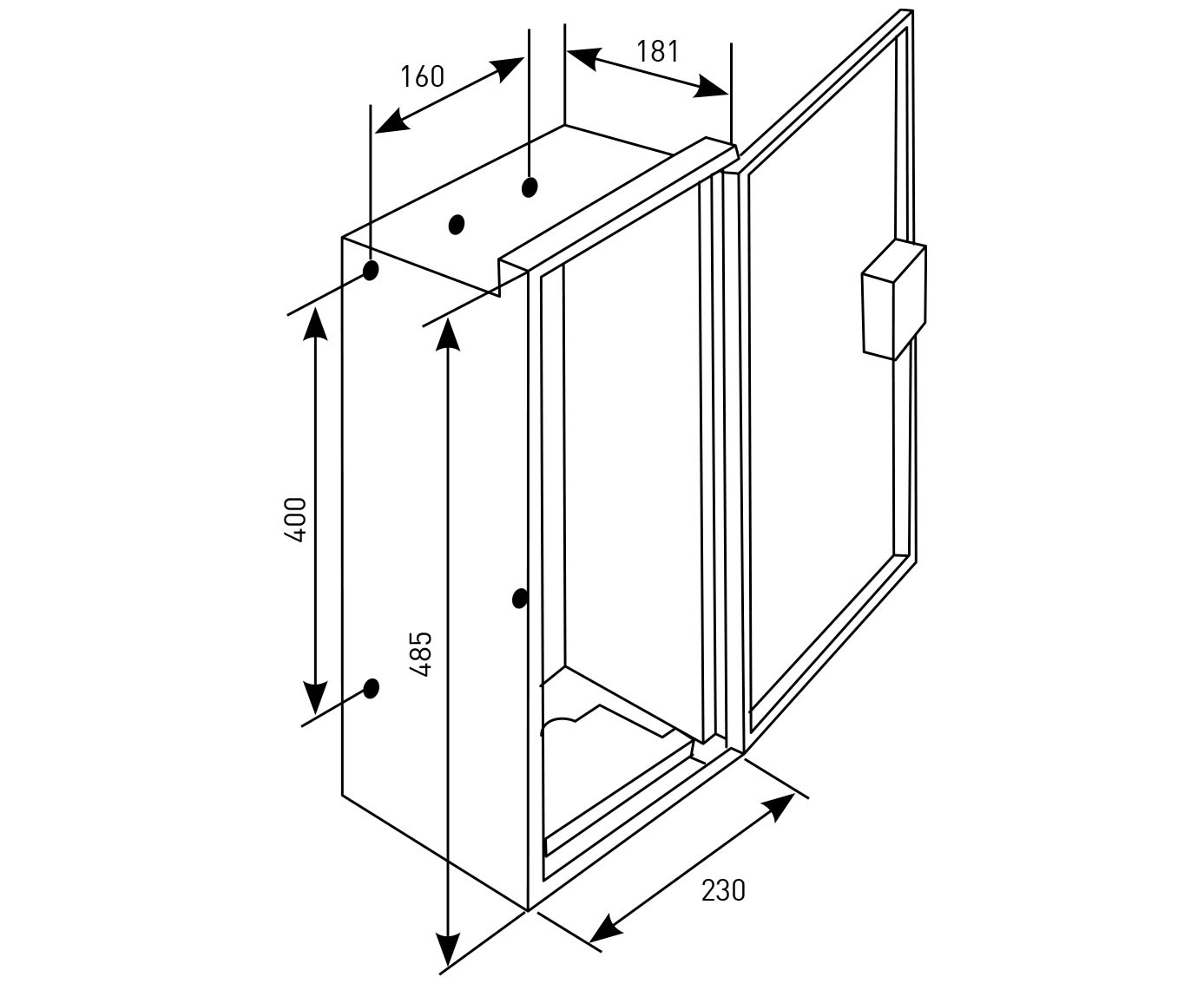 160
181
400
485
230