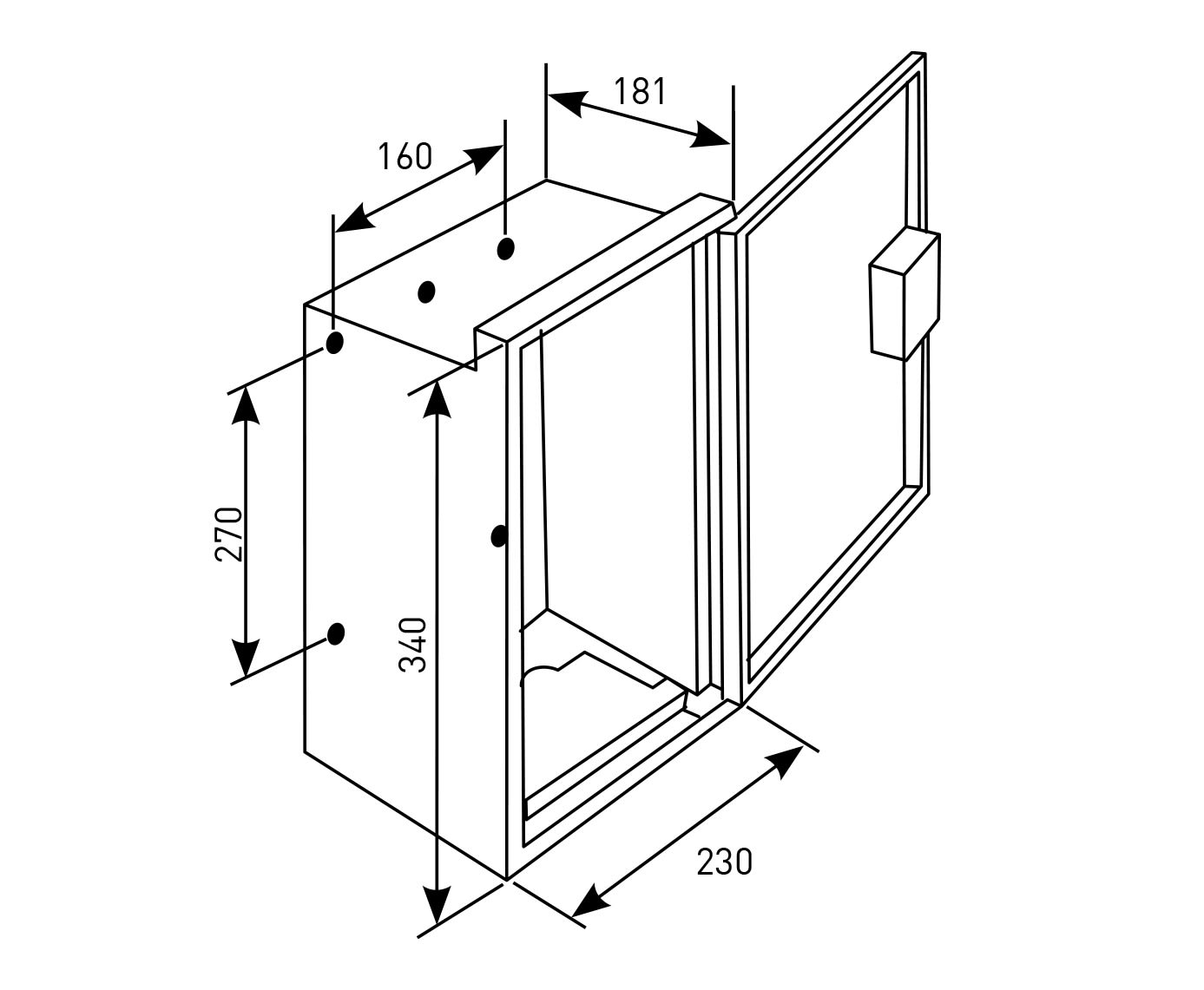 181
160
270
340
230