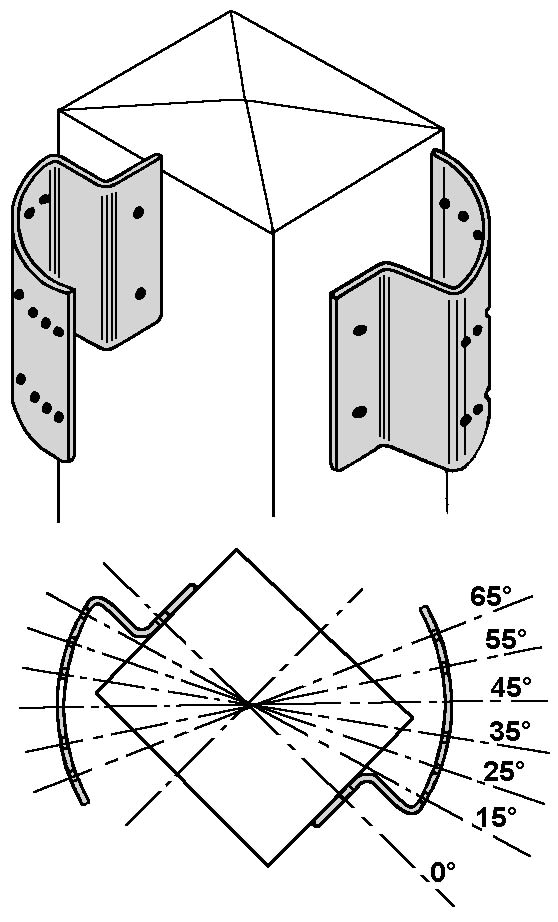 65°
55°
45°
35°
25°
15°
0°