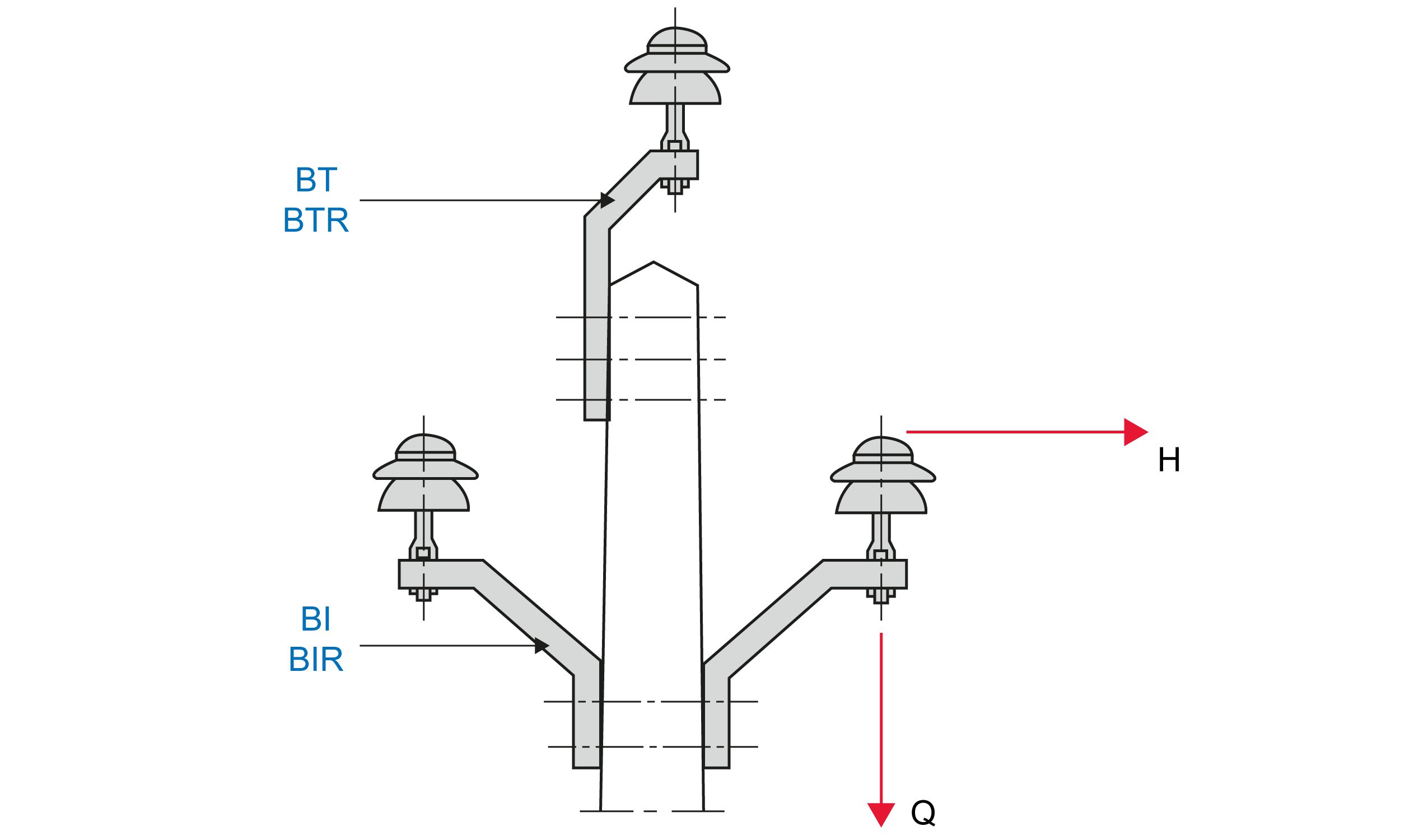 BT
BTR

H

BI
BIR

Q