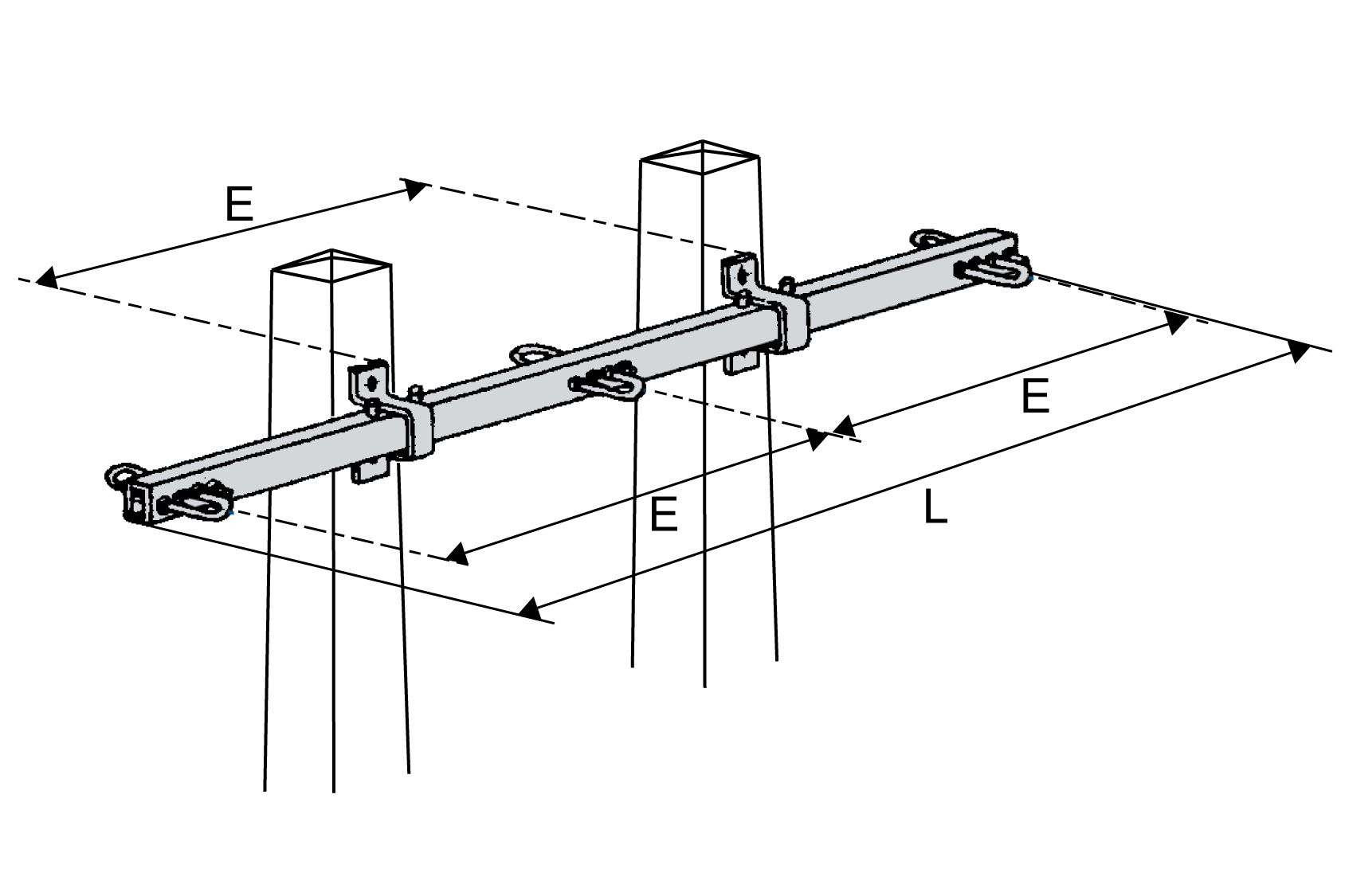 E

E

E

L