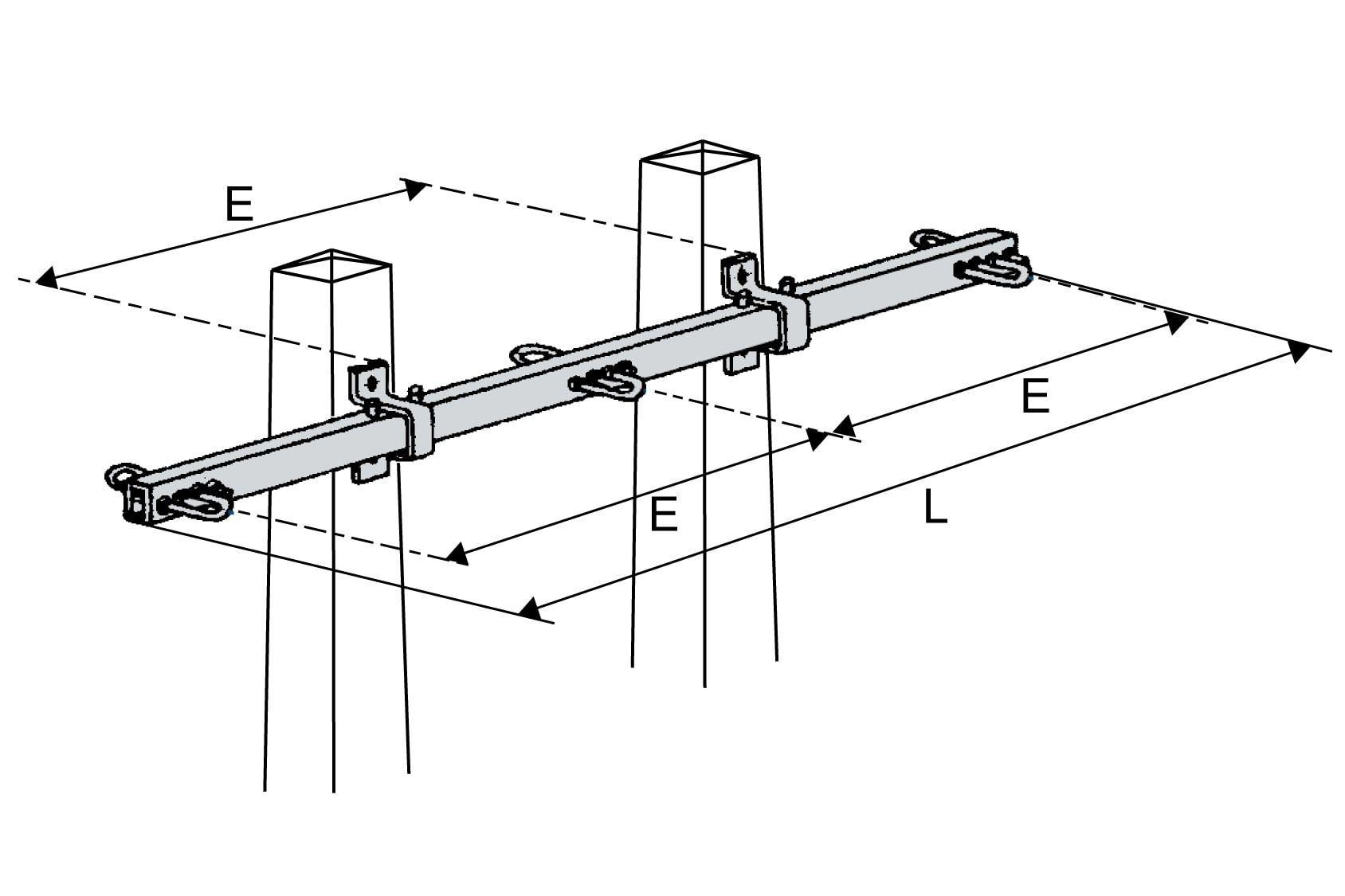 E
E
E
L