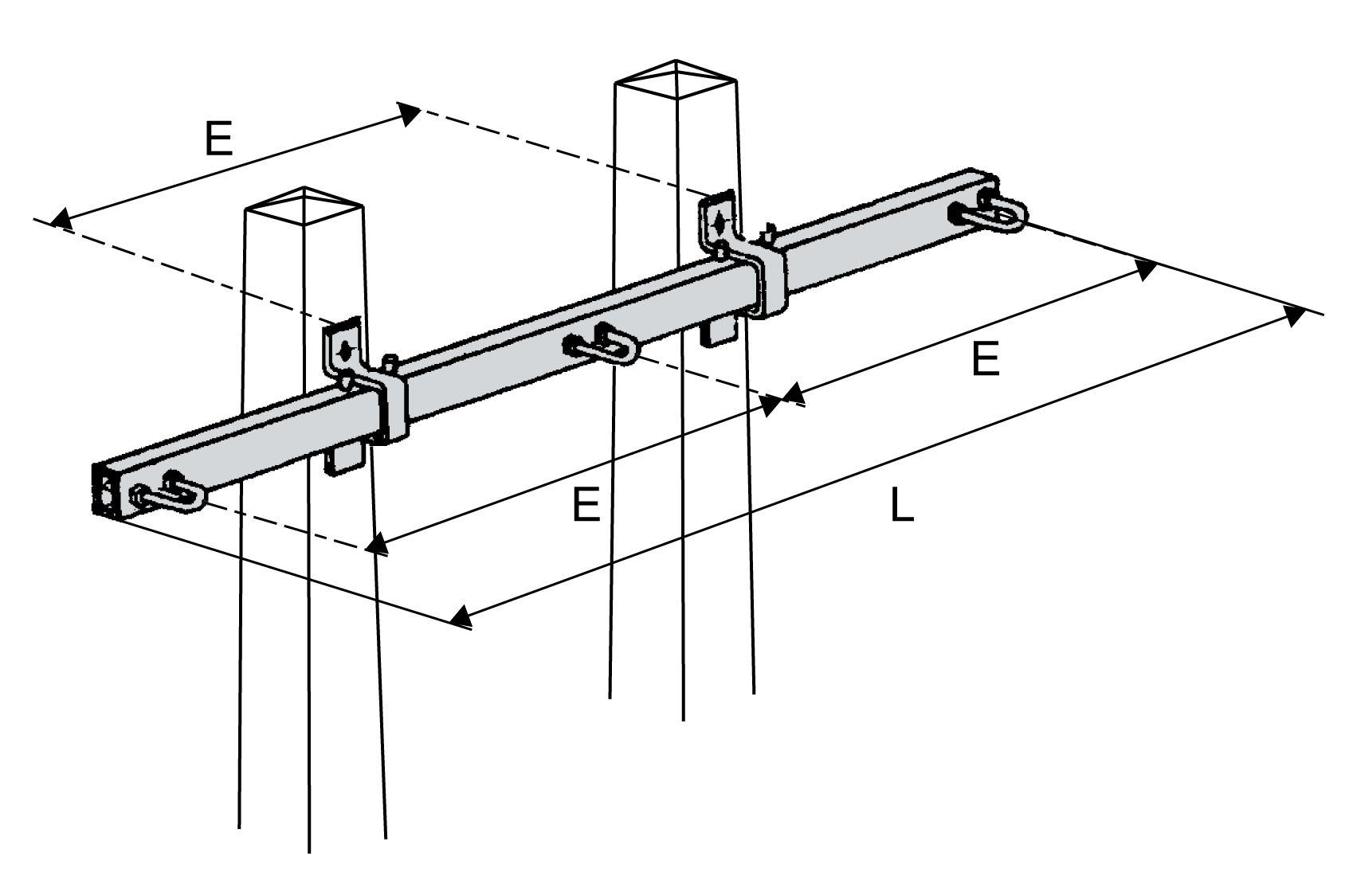 E

E

E

L