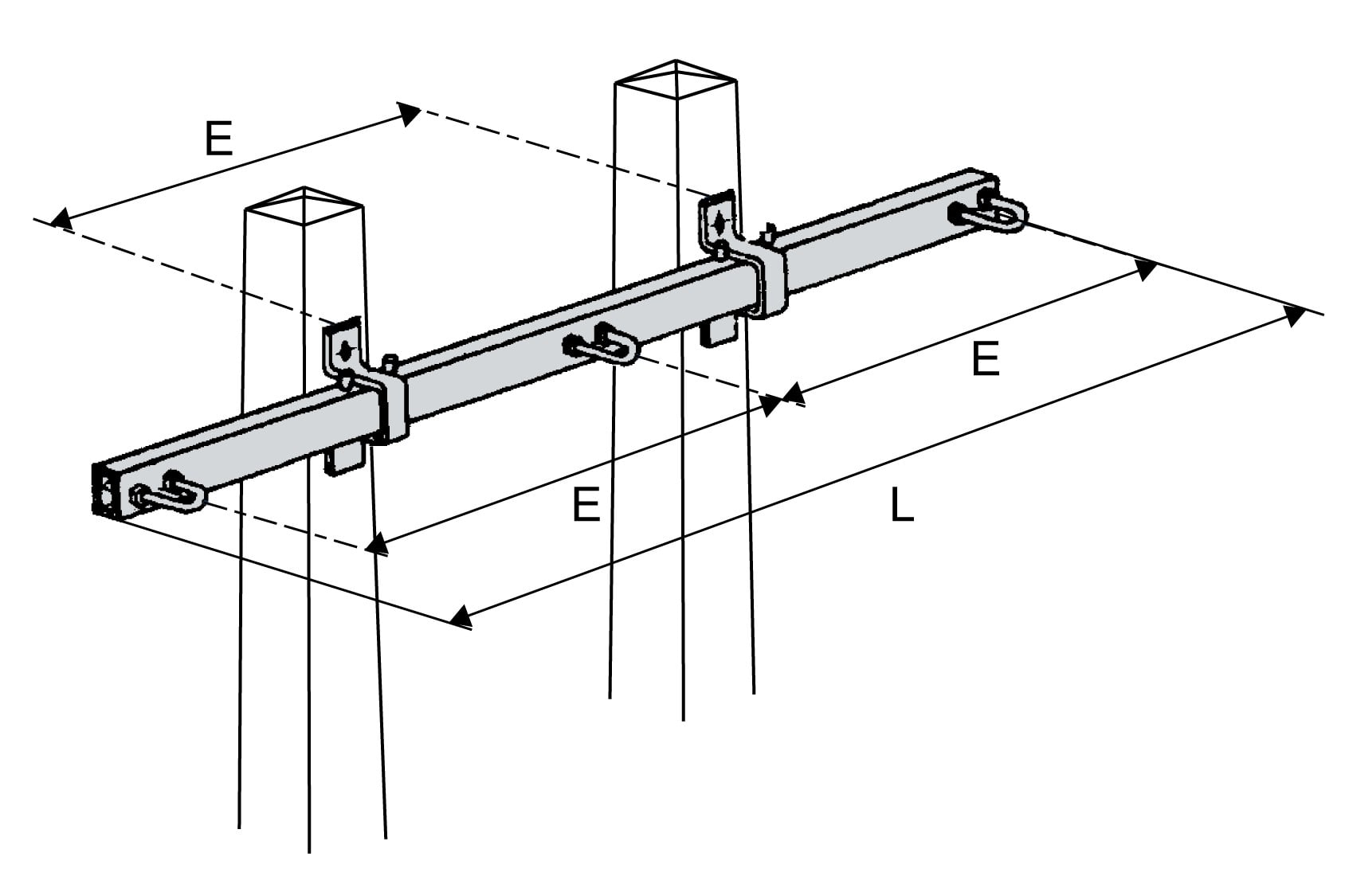 E

E

E

L