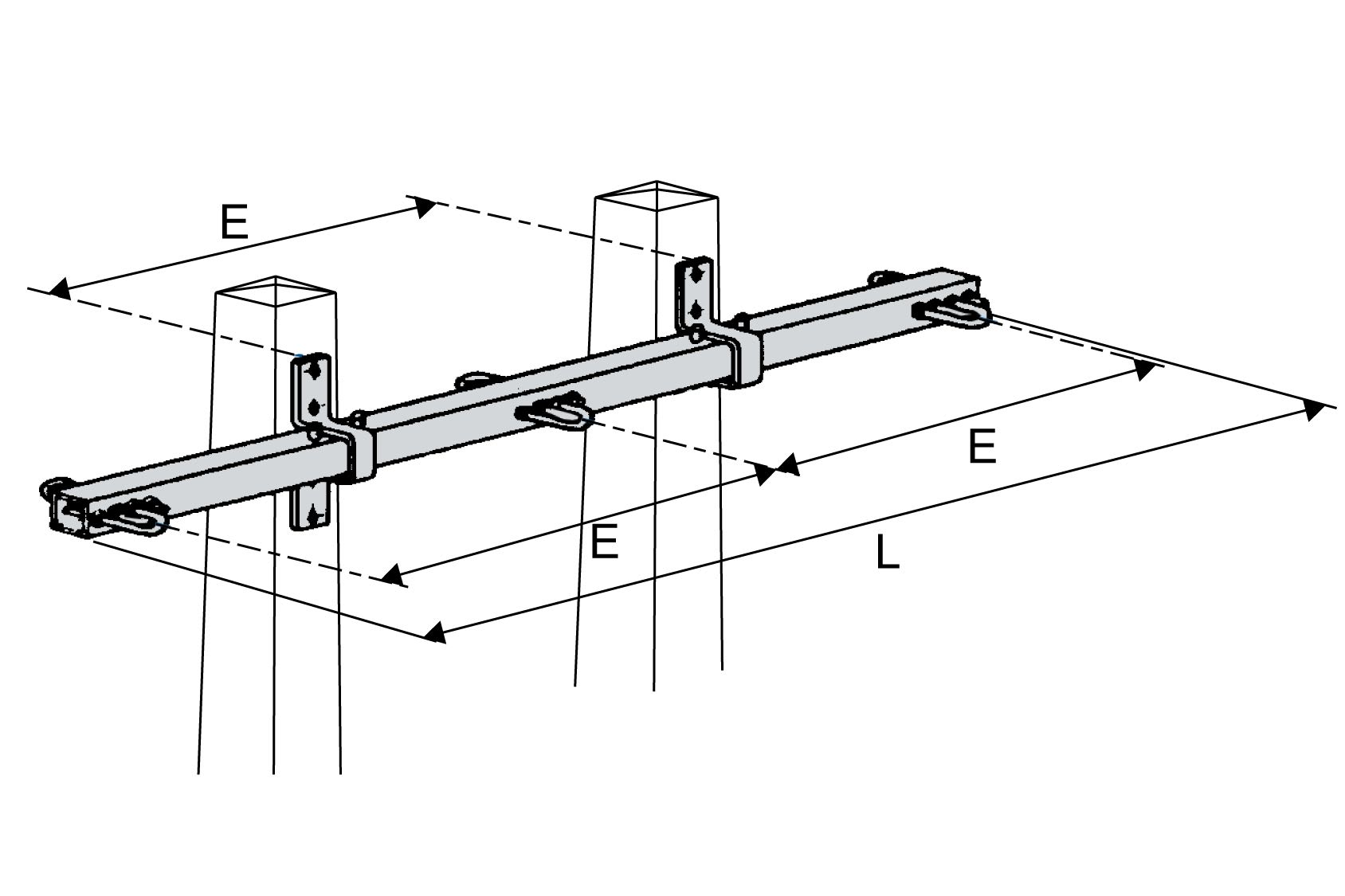 E
E
E
L