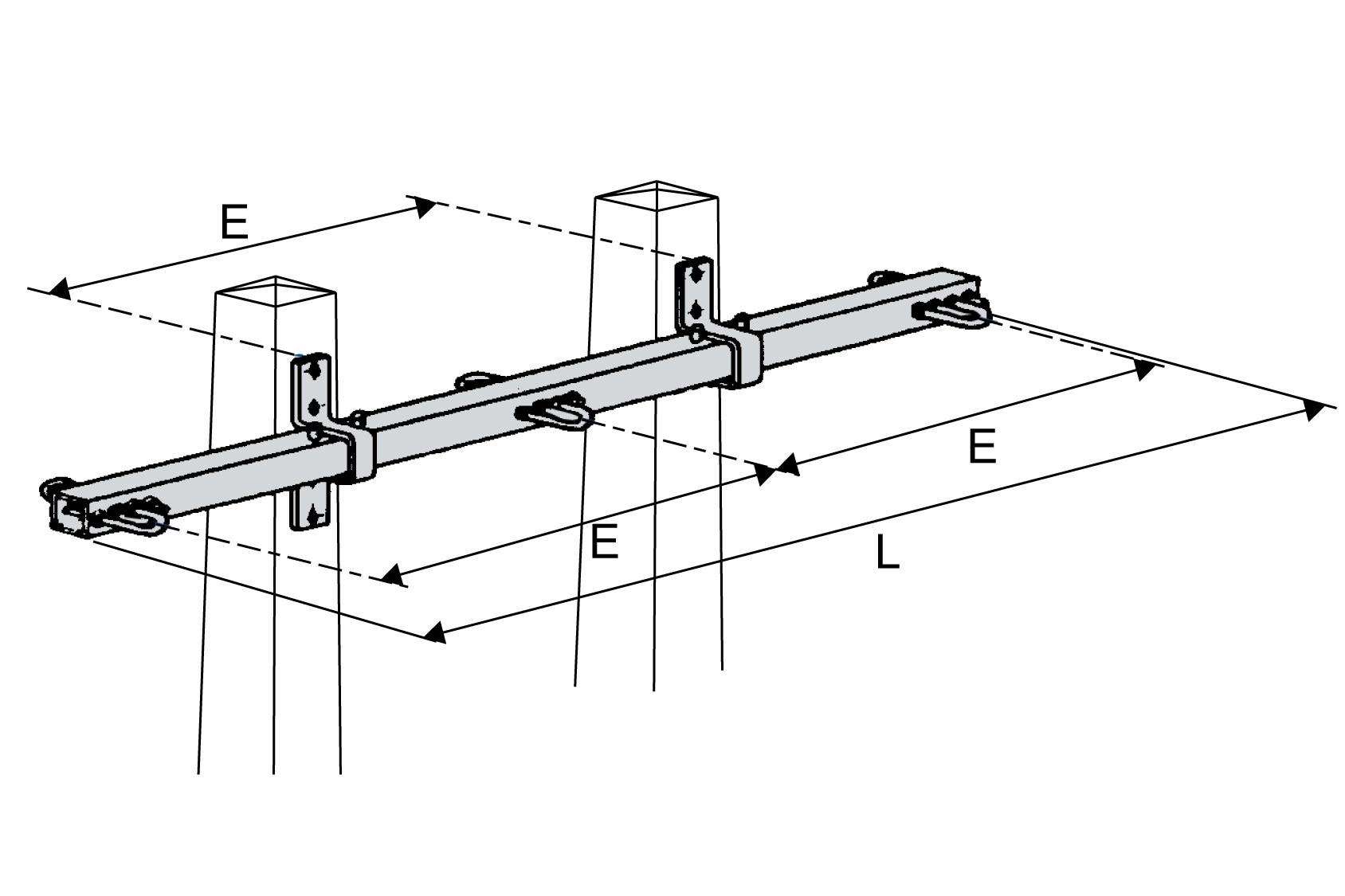 E

E

E

L