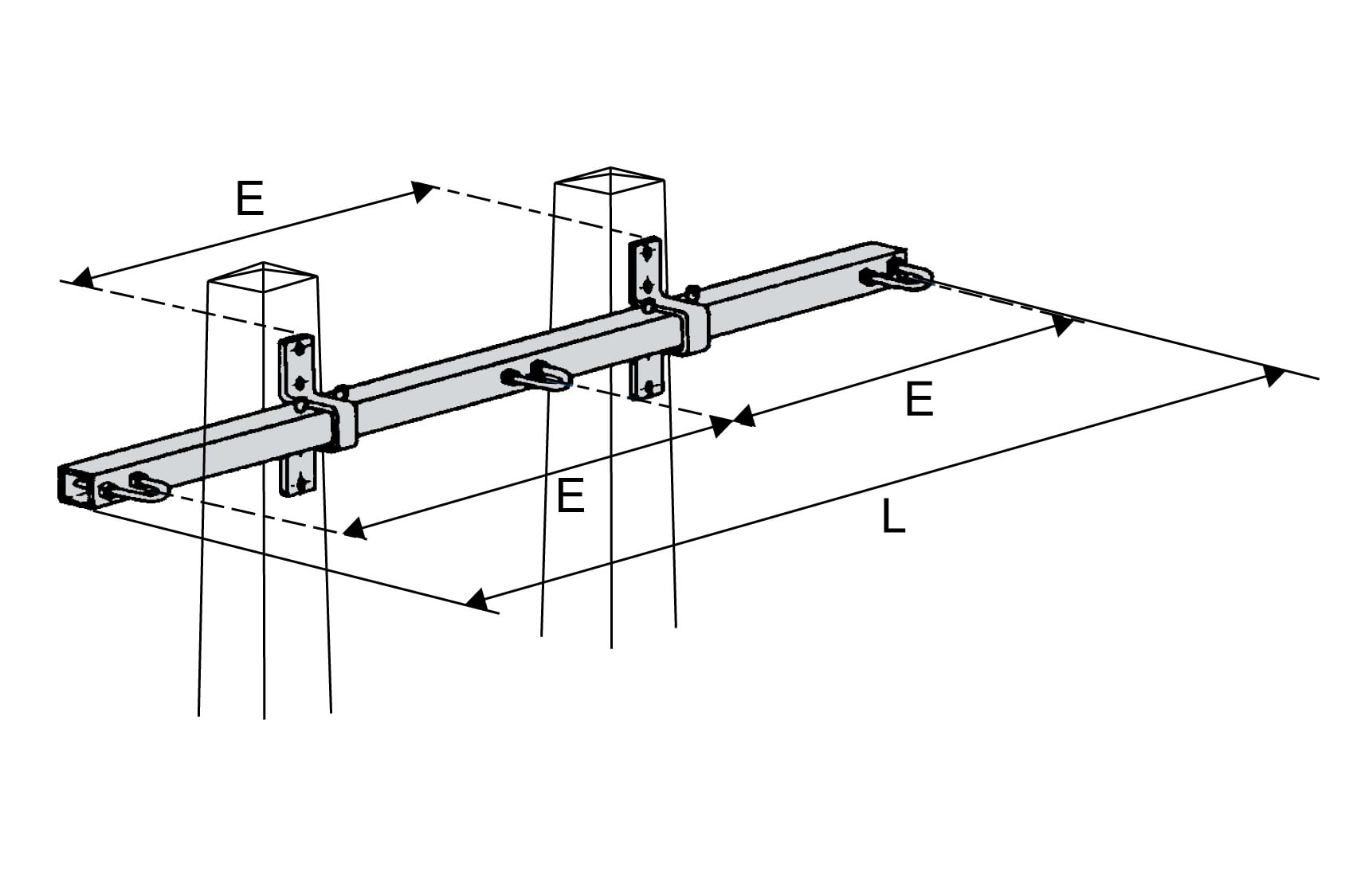 E

E

E

L