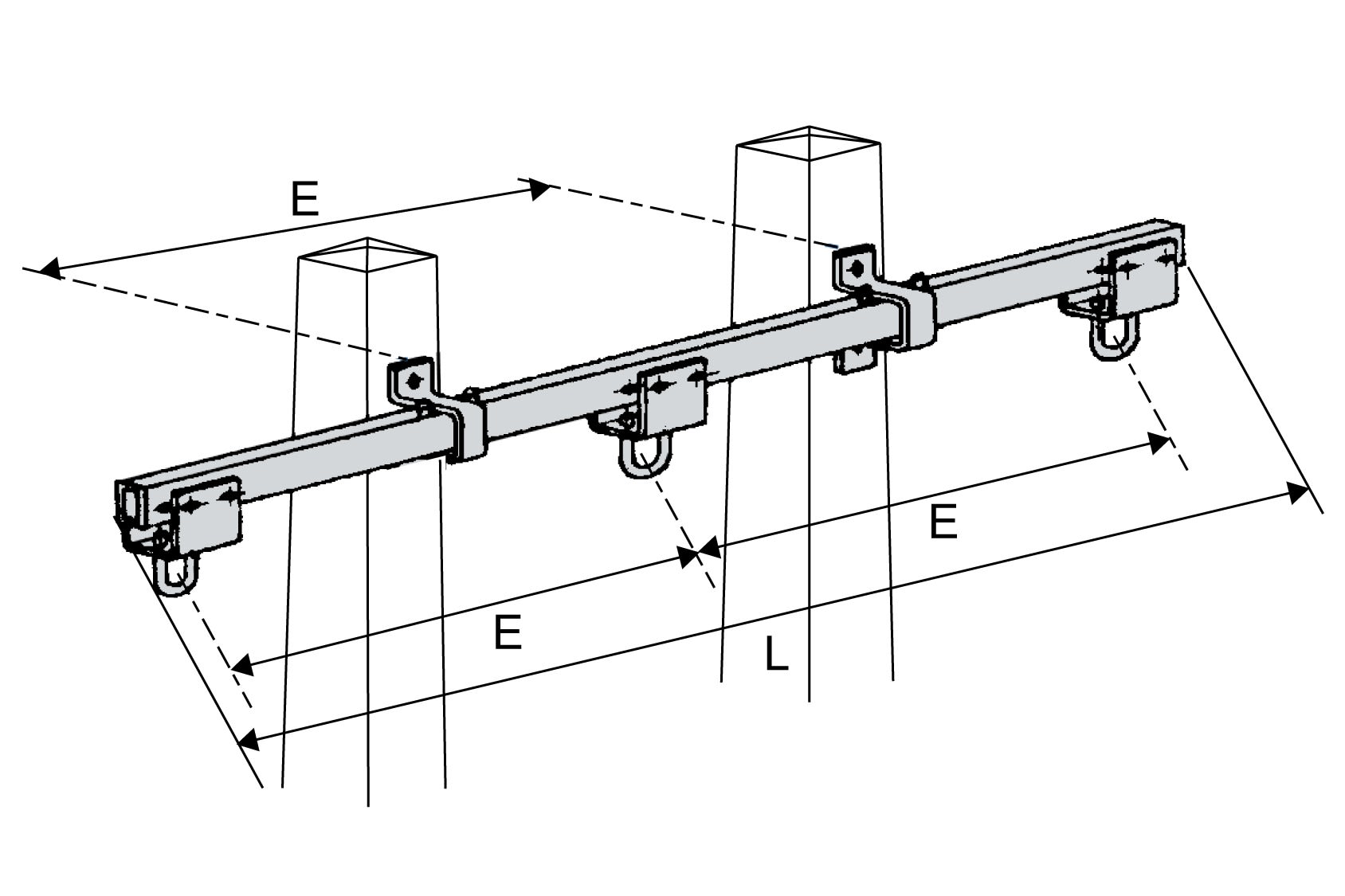 E

E

E

L