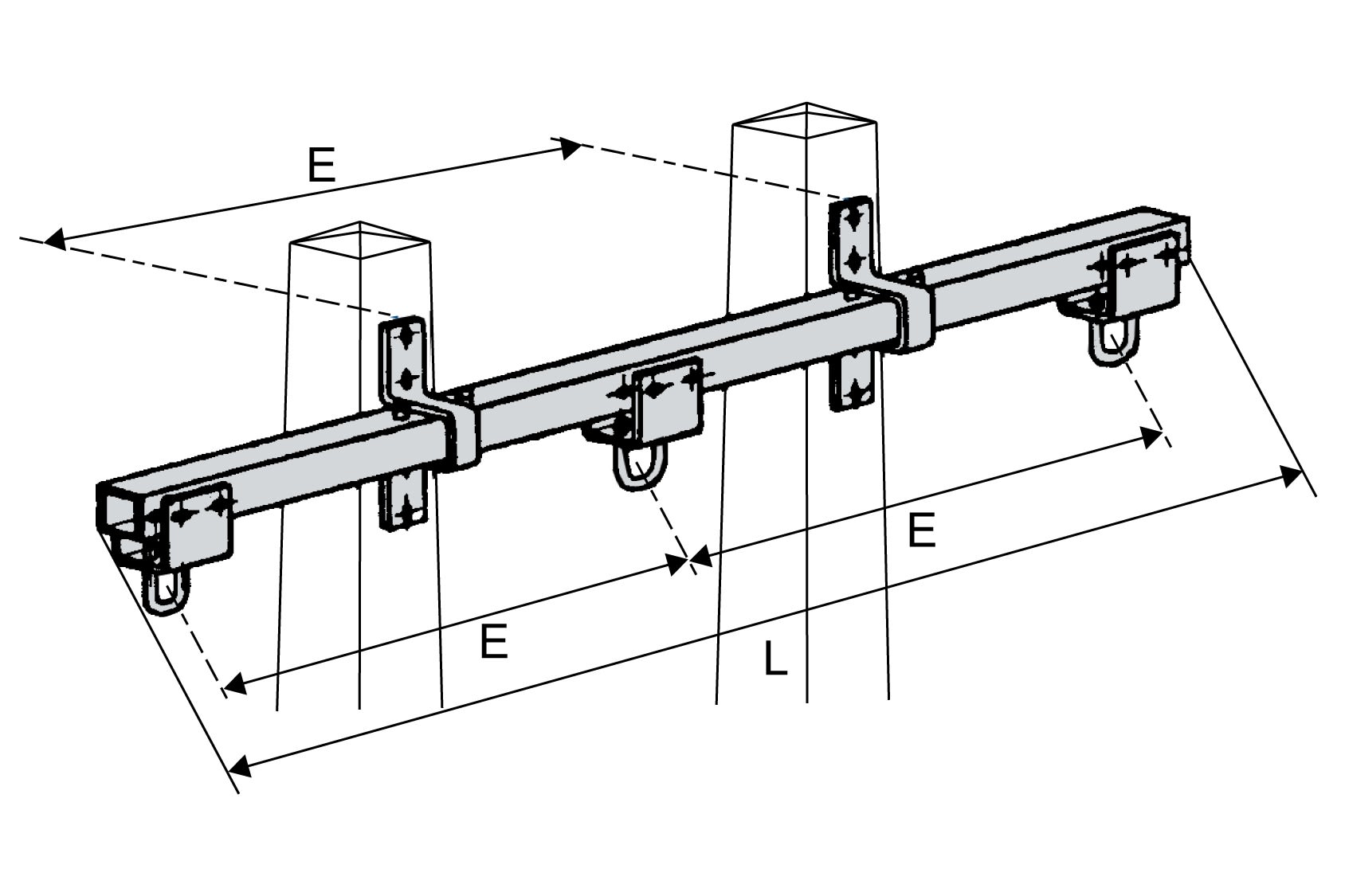 E

E

E

L