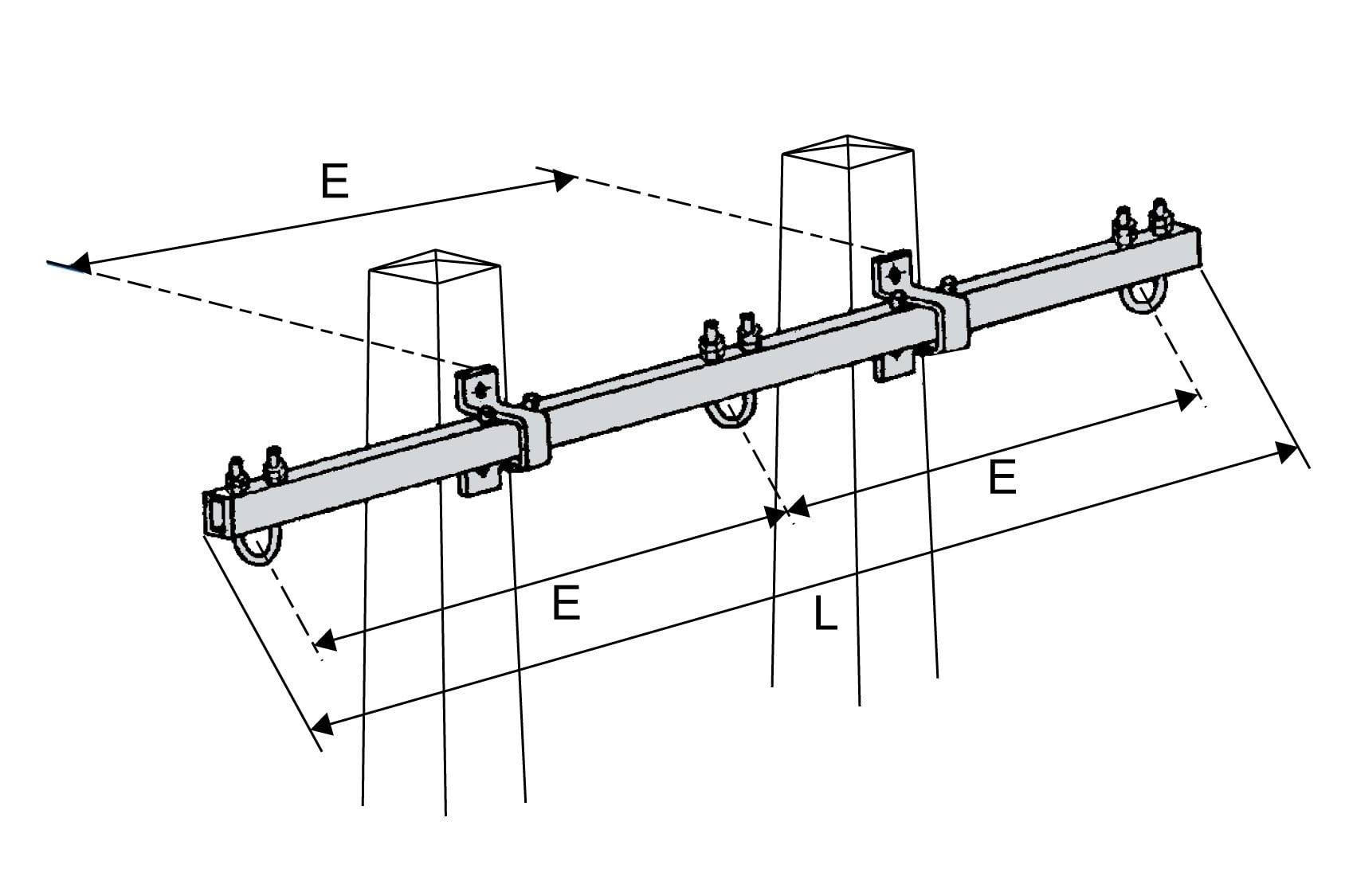 E

E

E

L