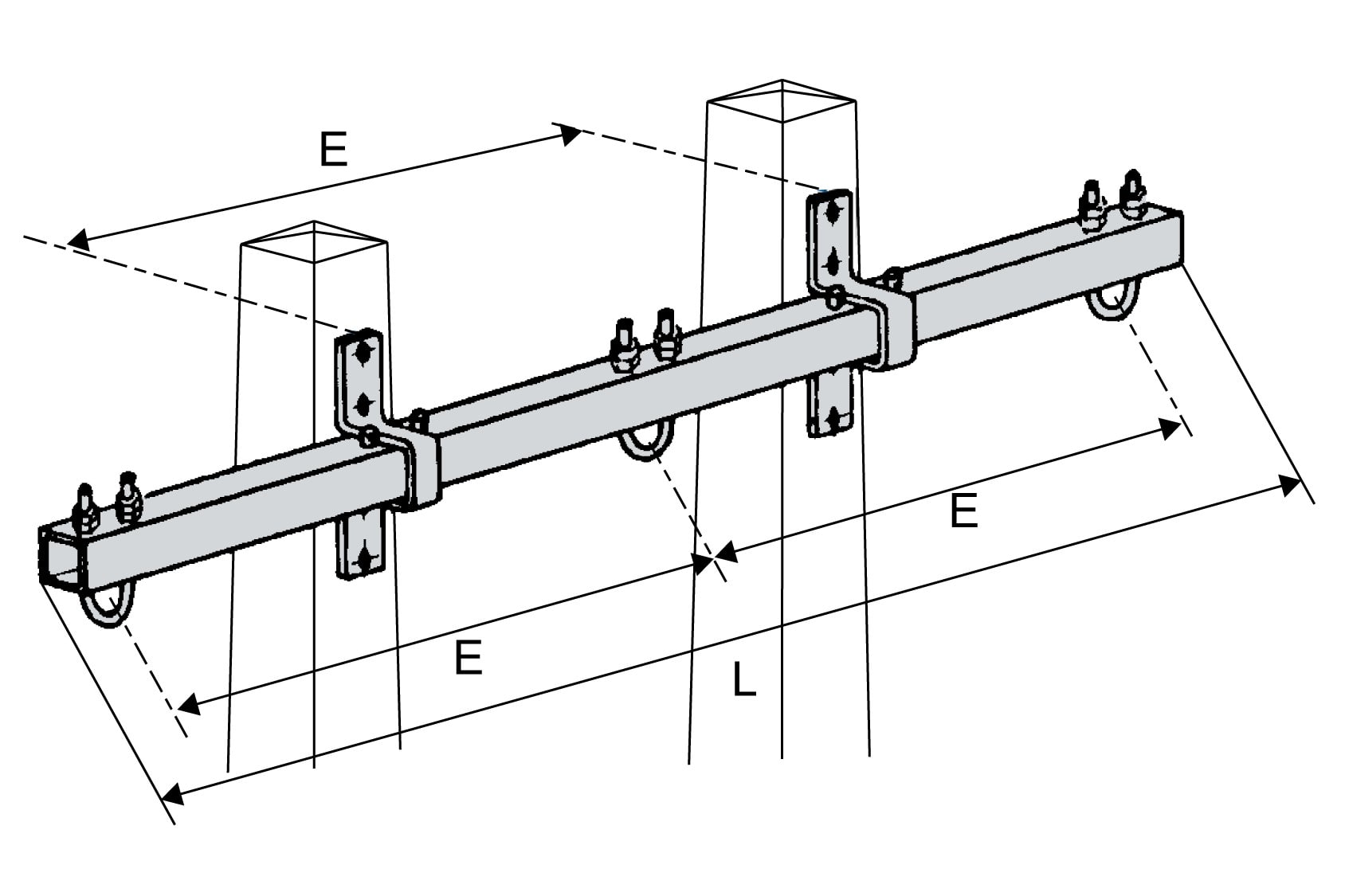 E

E

E

L