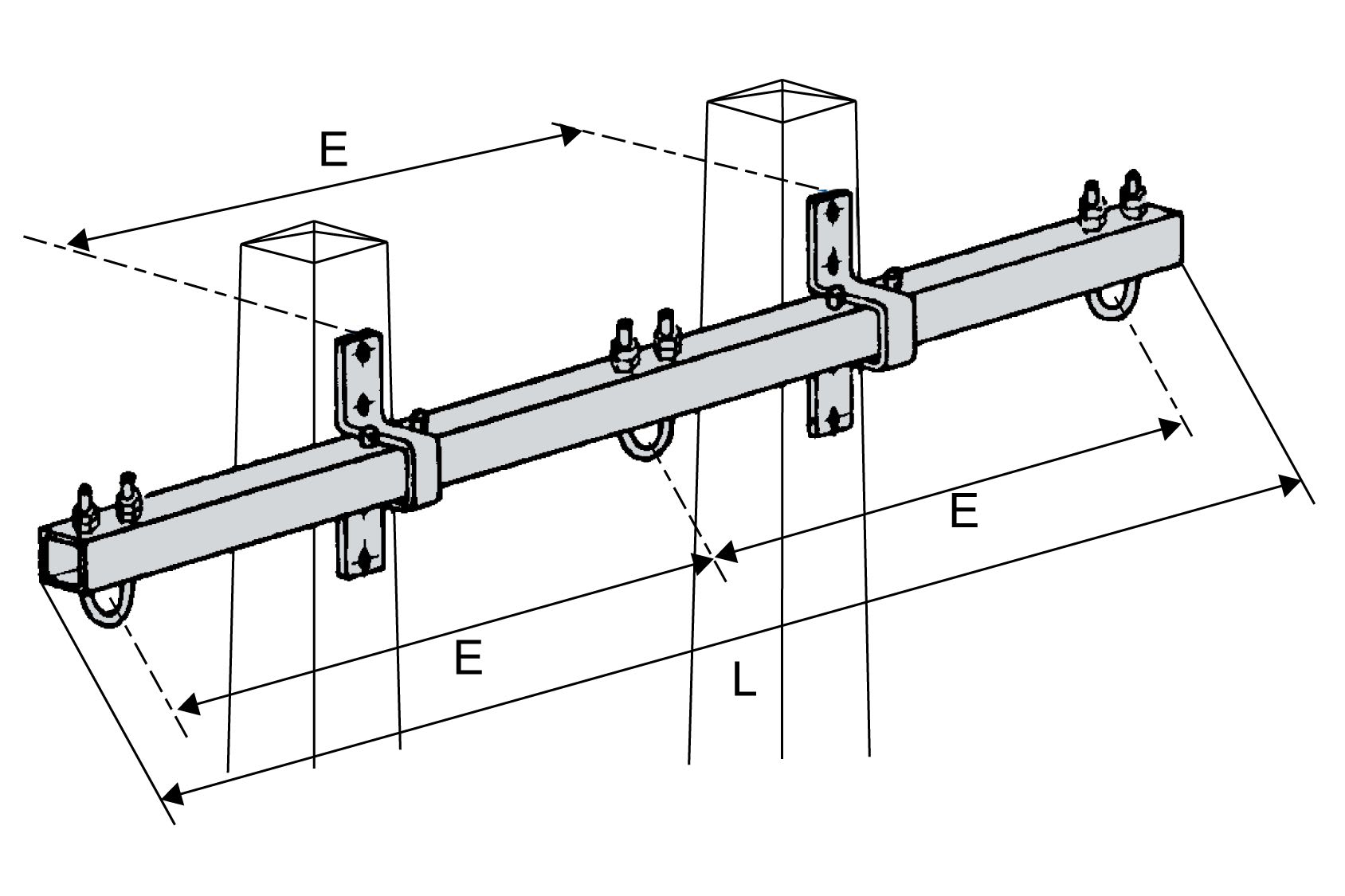 E

E

E

L