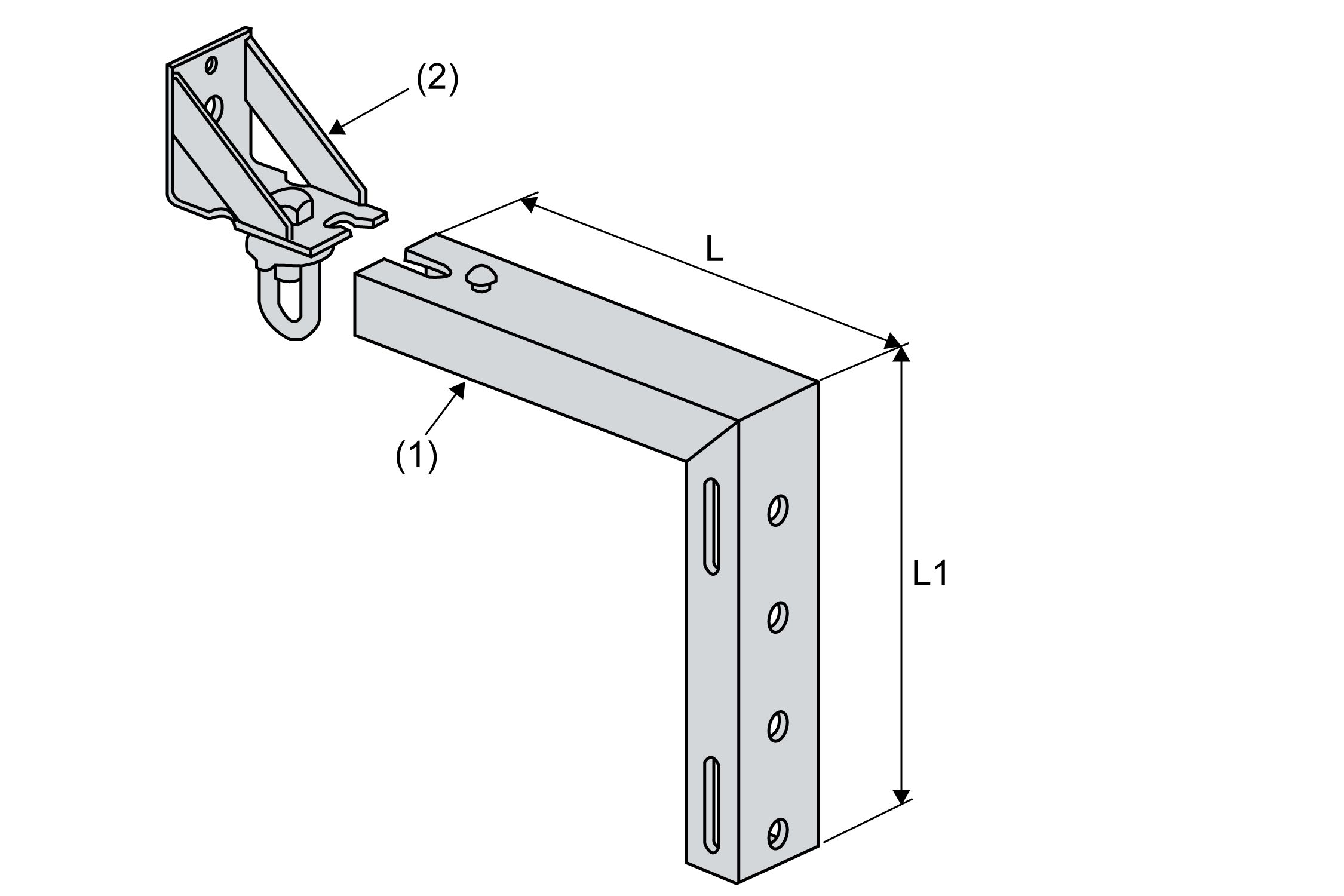 (2)

L

(1)

L1