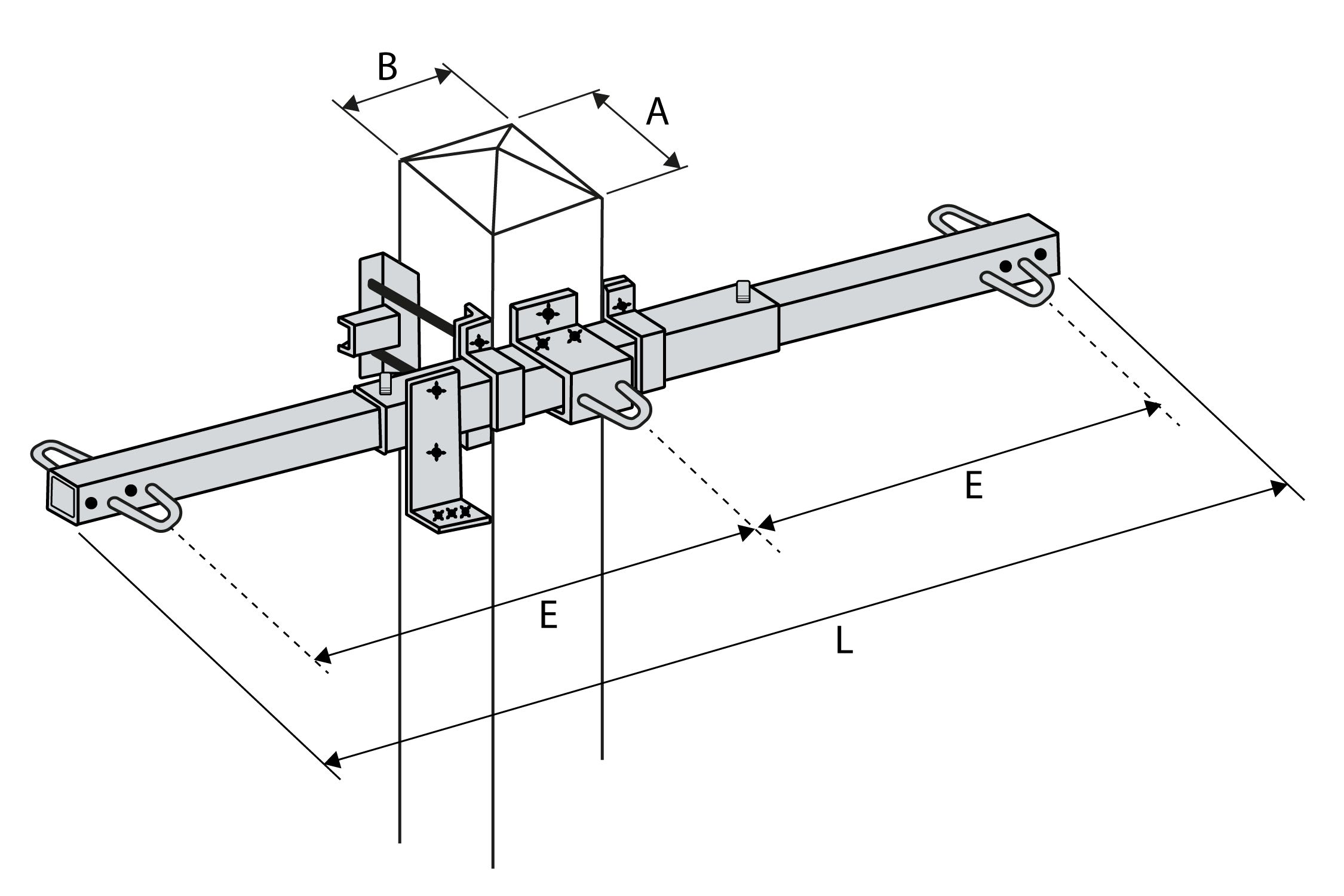 B
A
E
E
L