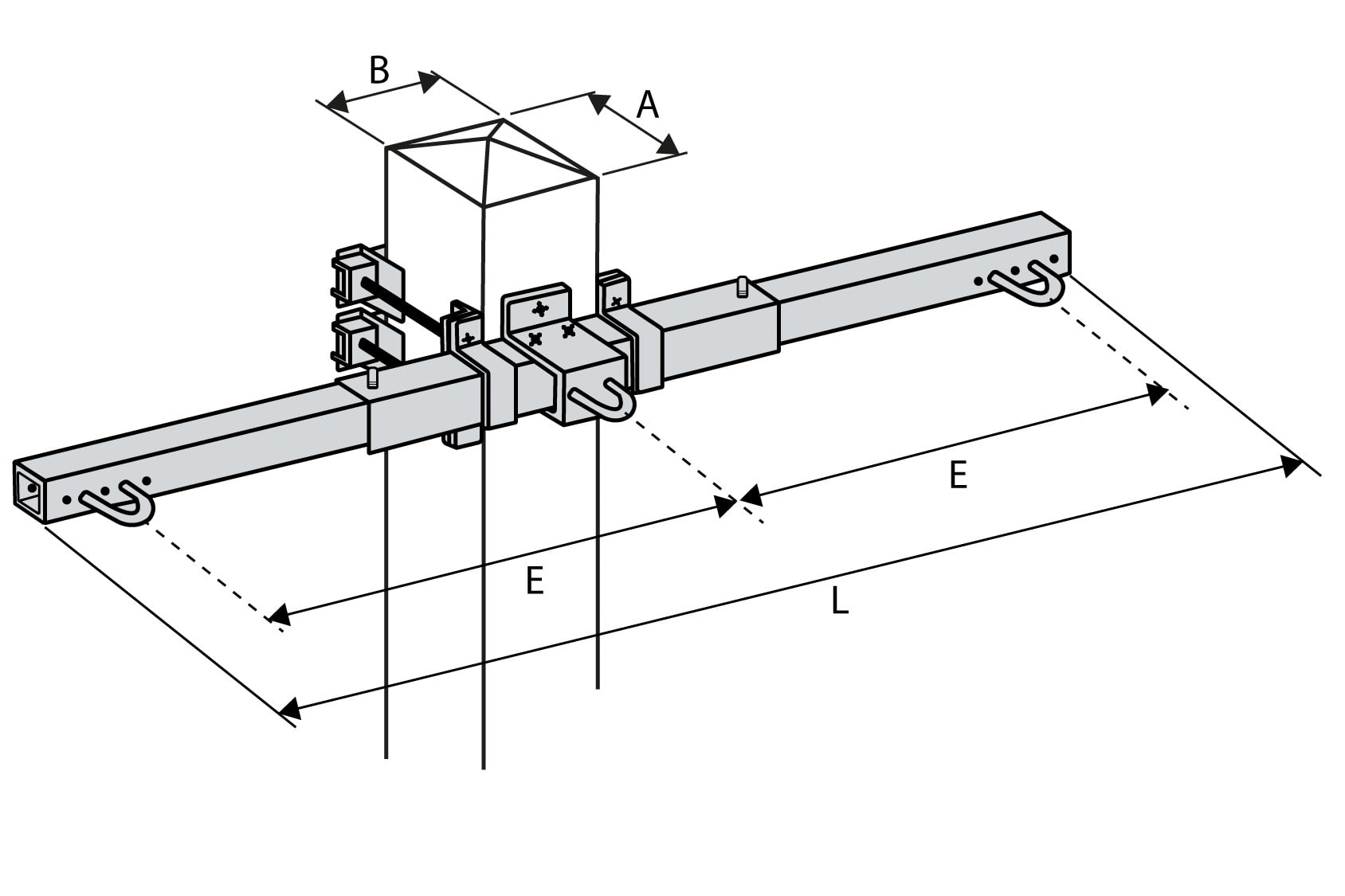 B
A
E
E
L