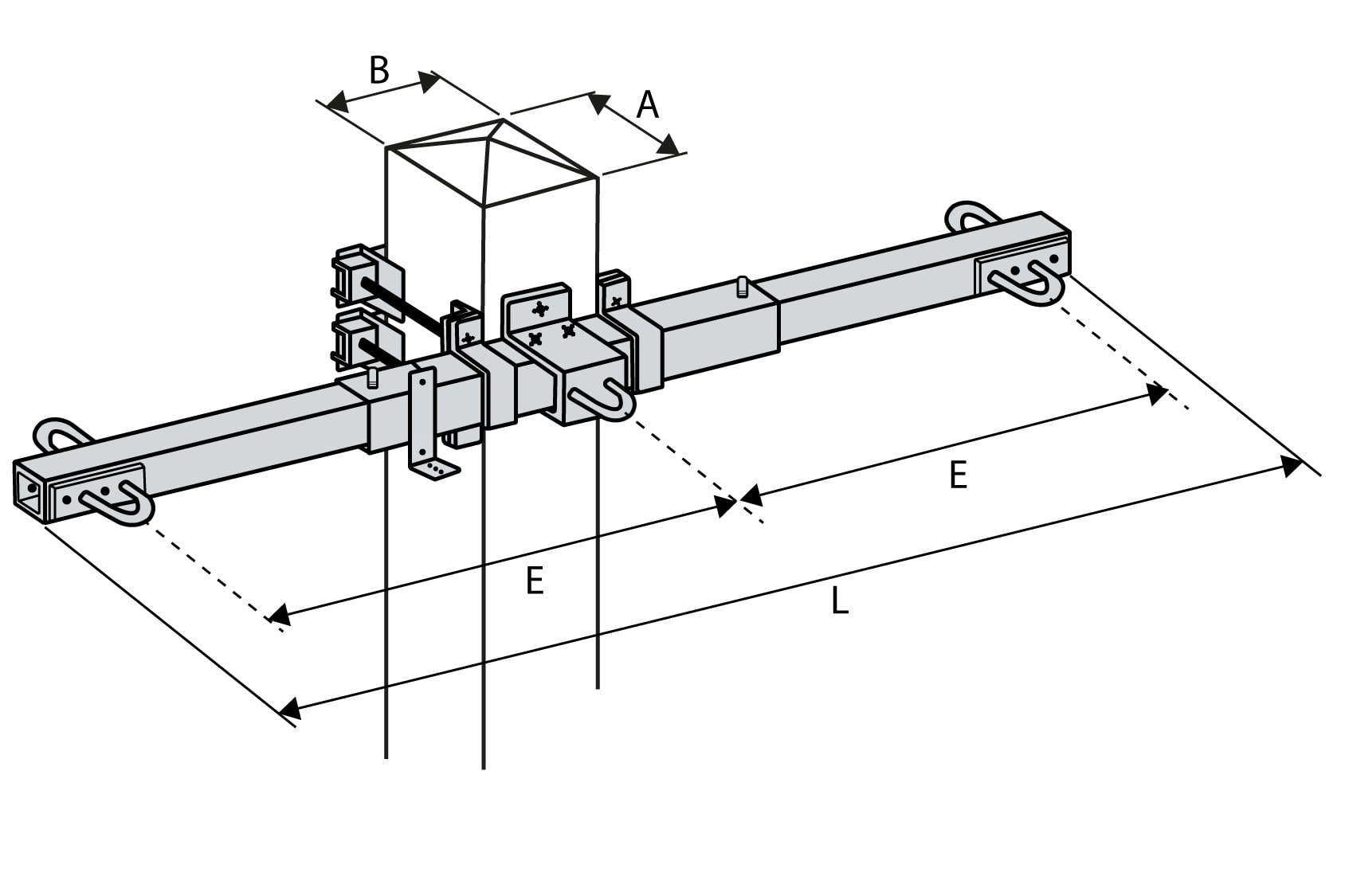 B
A
E
E
L