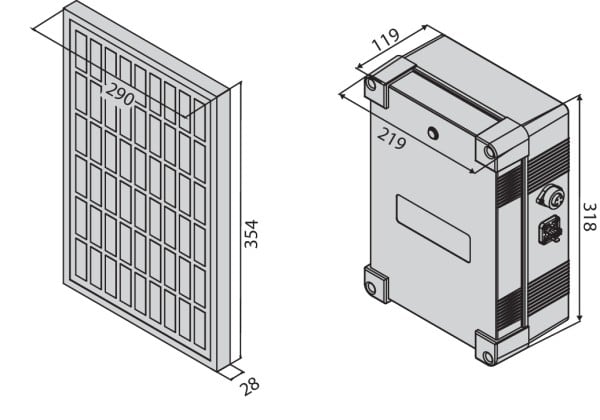 290
354
28
119
219
318