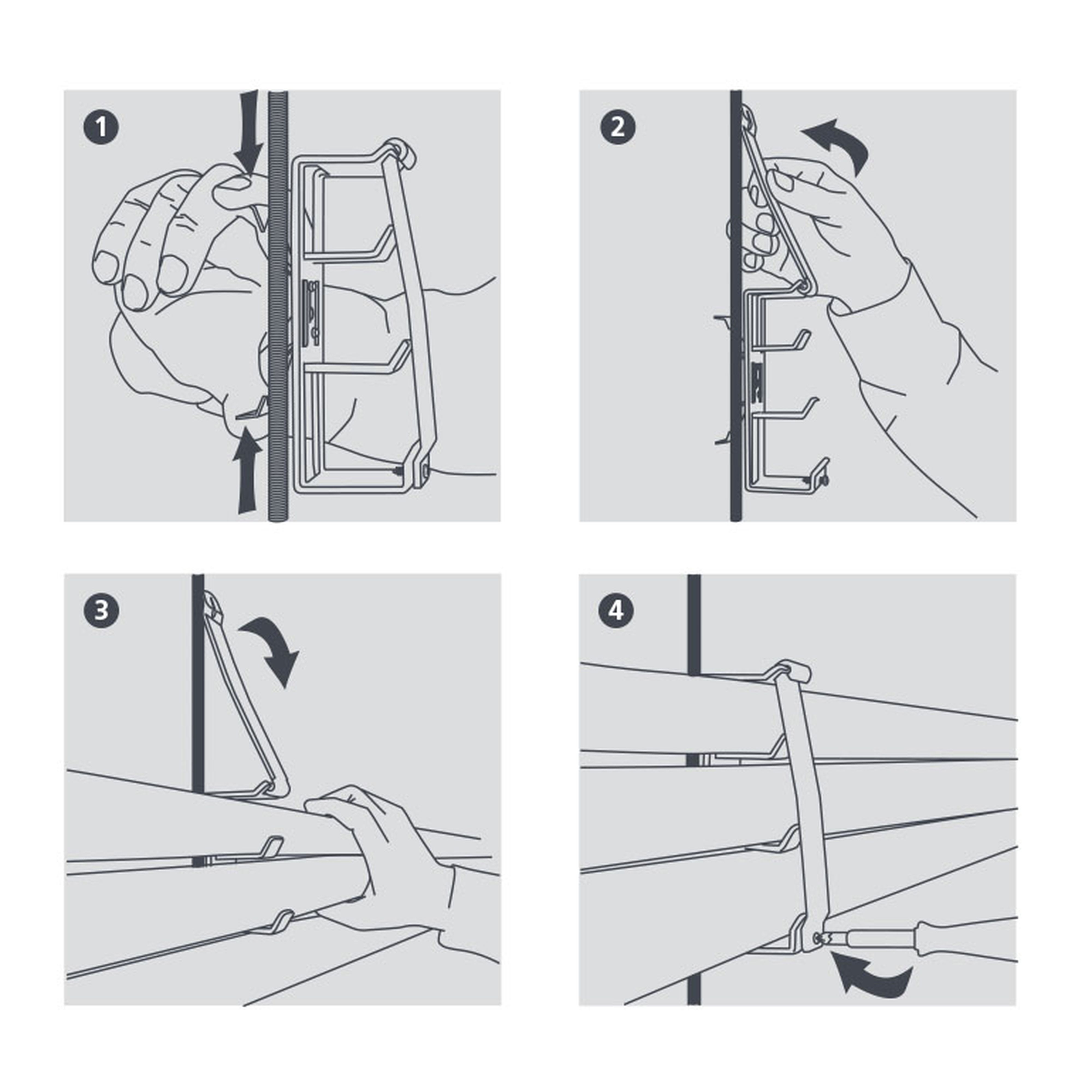 1

2

3

4