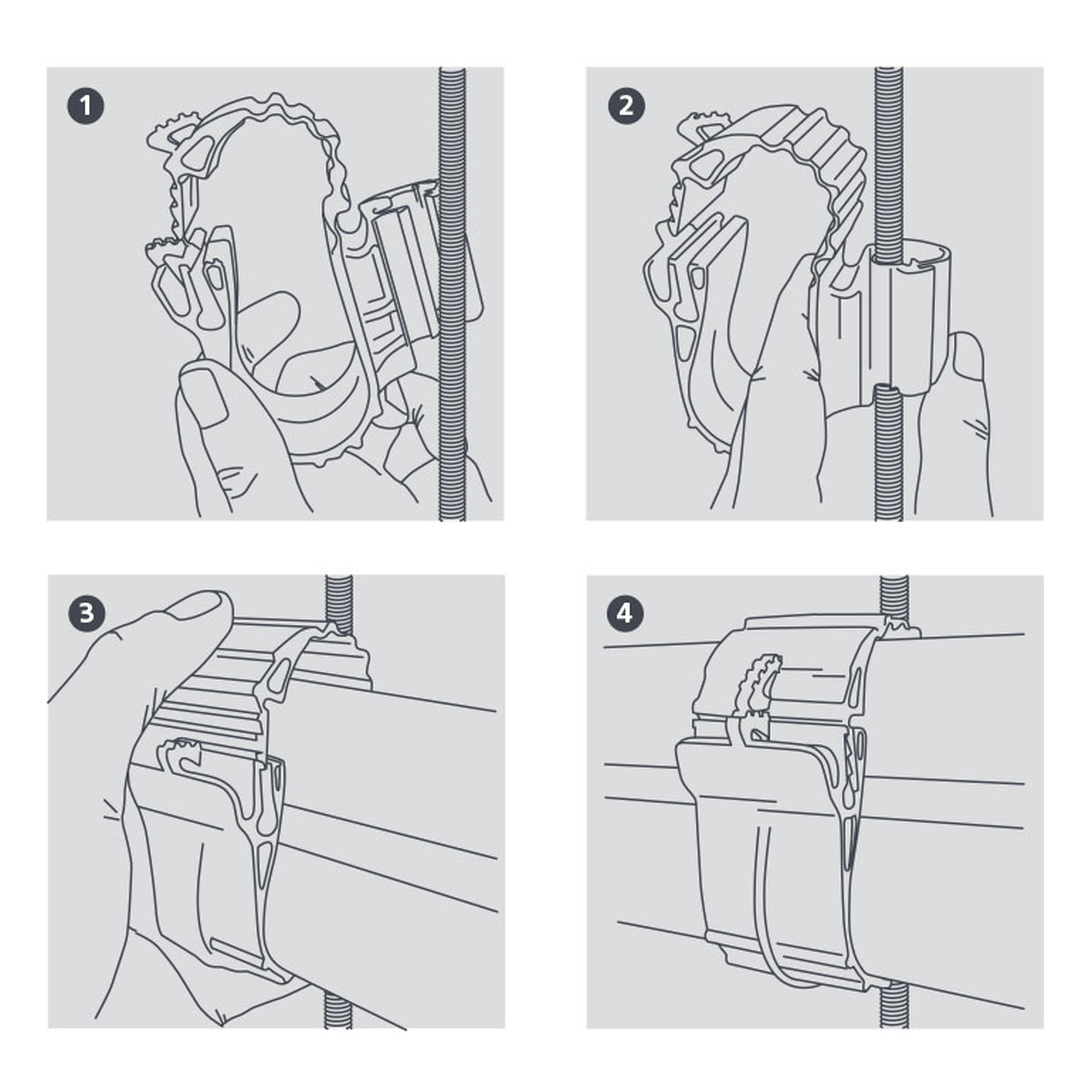 1

2

3

4