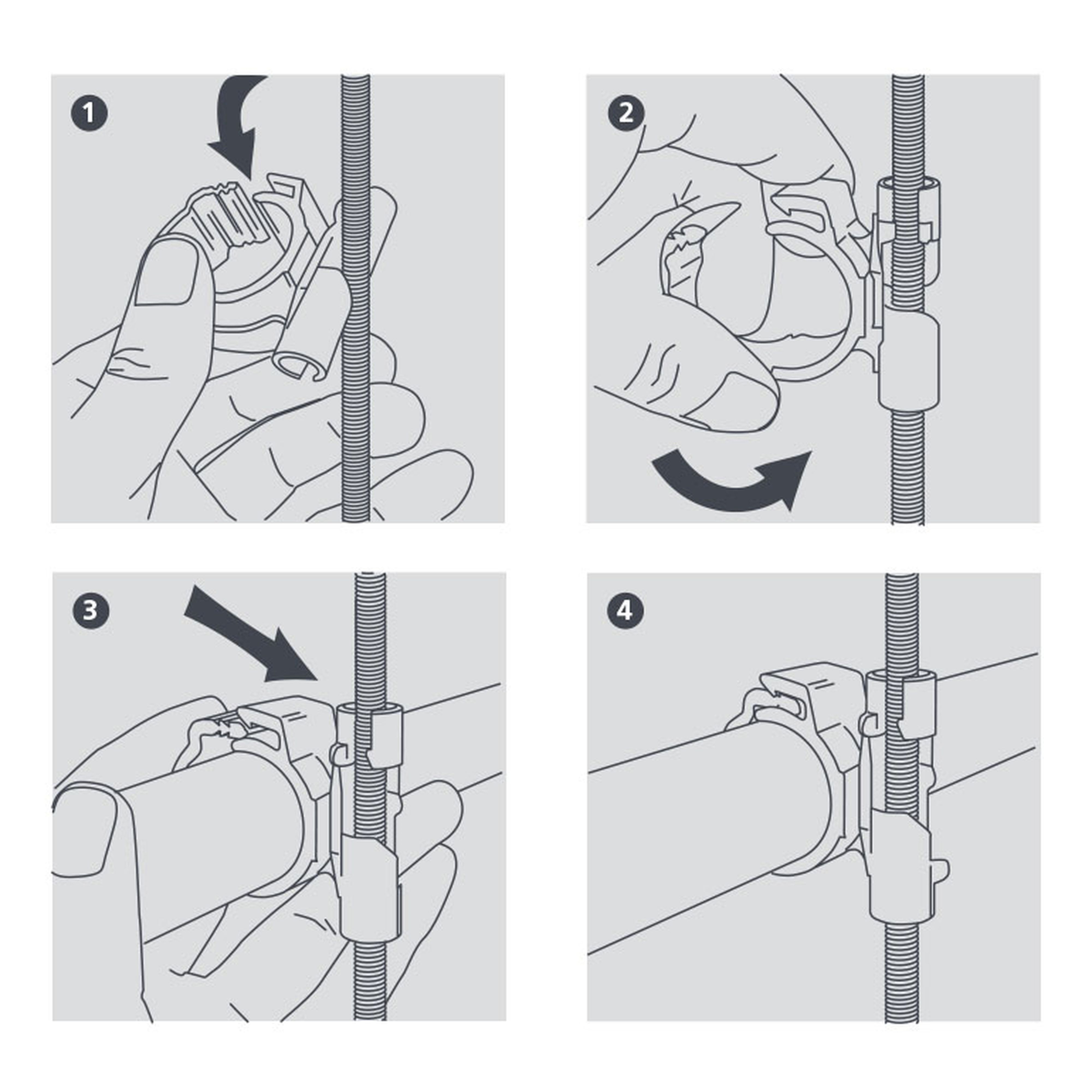 1

2

3

4