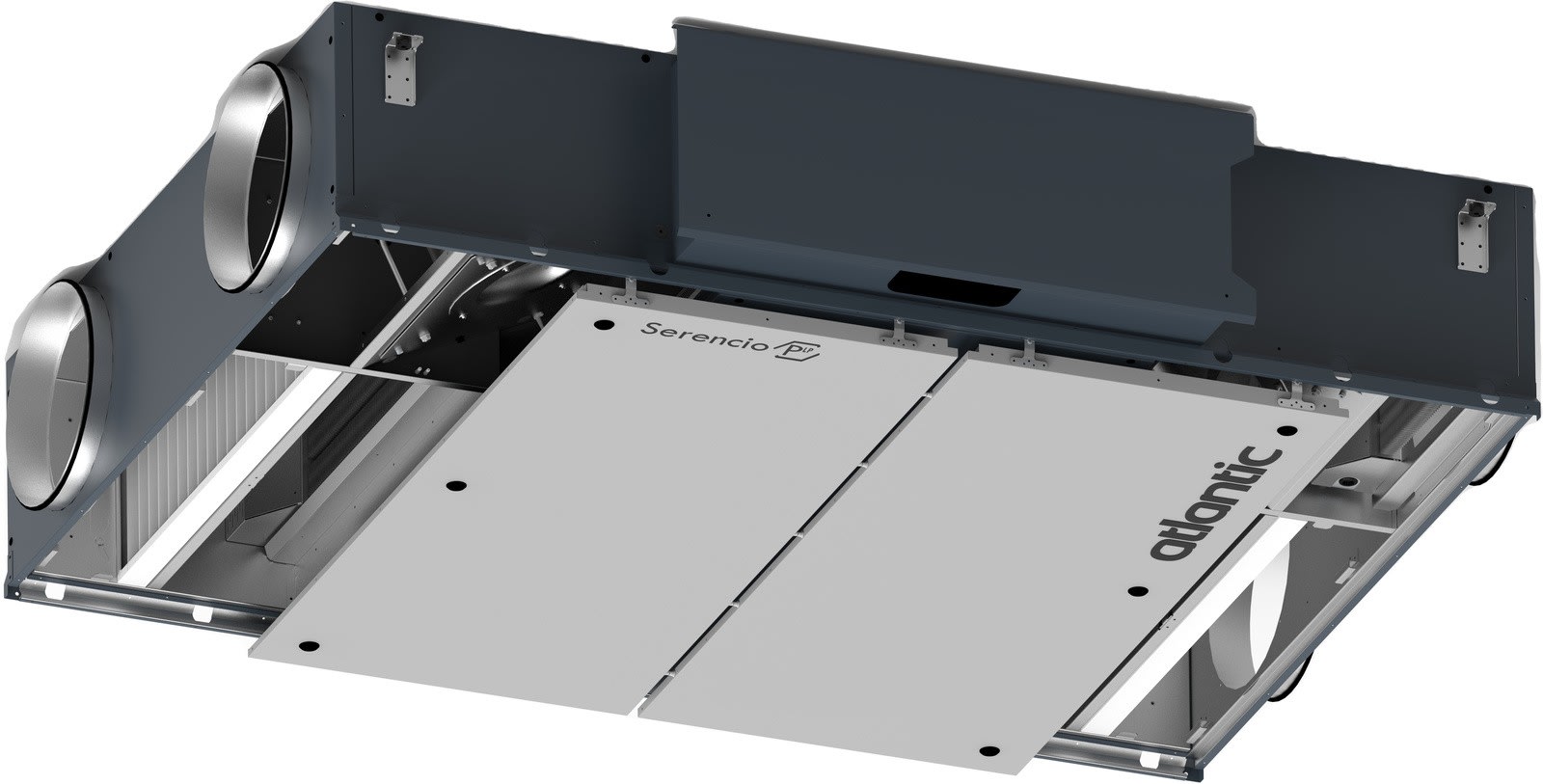 Serencio P LP

atlantic