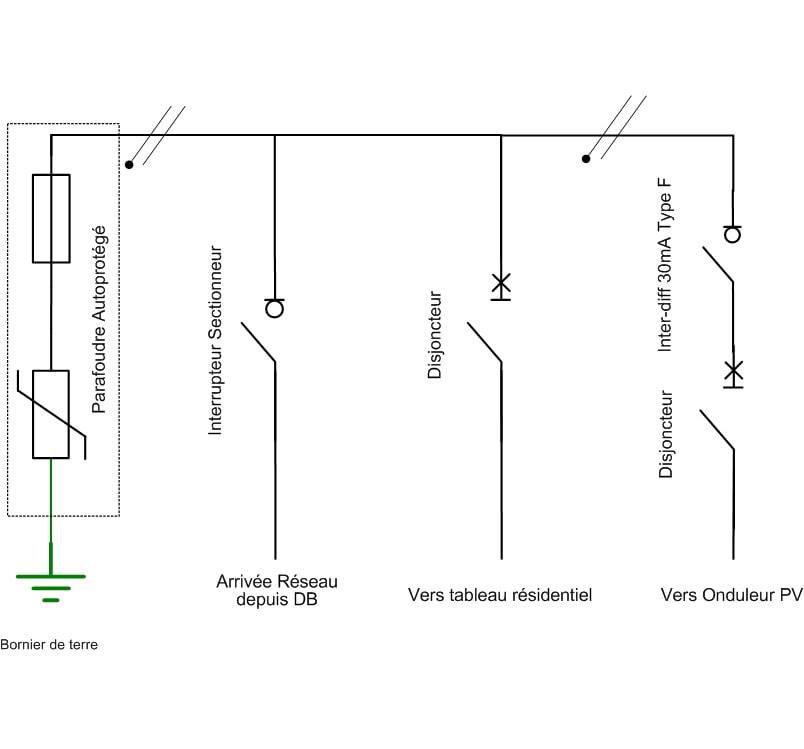 Parafoudre Autoprotégé

Interrupteur Sectionneur

Disjoncteur

Inter-diff 30mA Type F

Disjoncteur

Arrivée Réseau depuis DB

Vers tableau résidentiel

Vers Onduleur PV

Bornier de terre