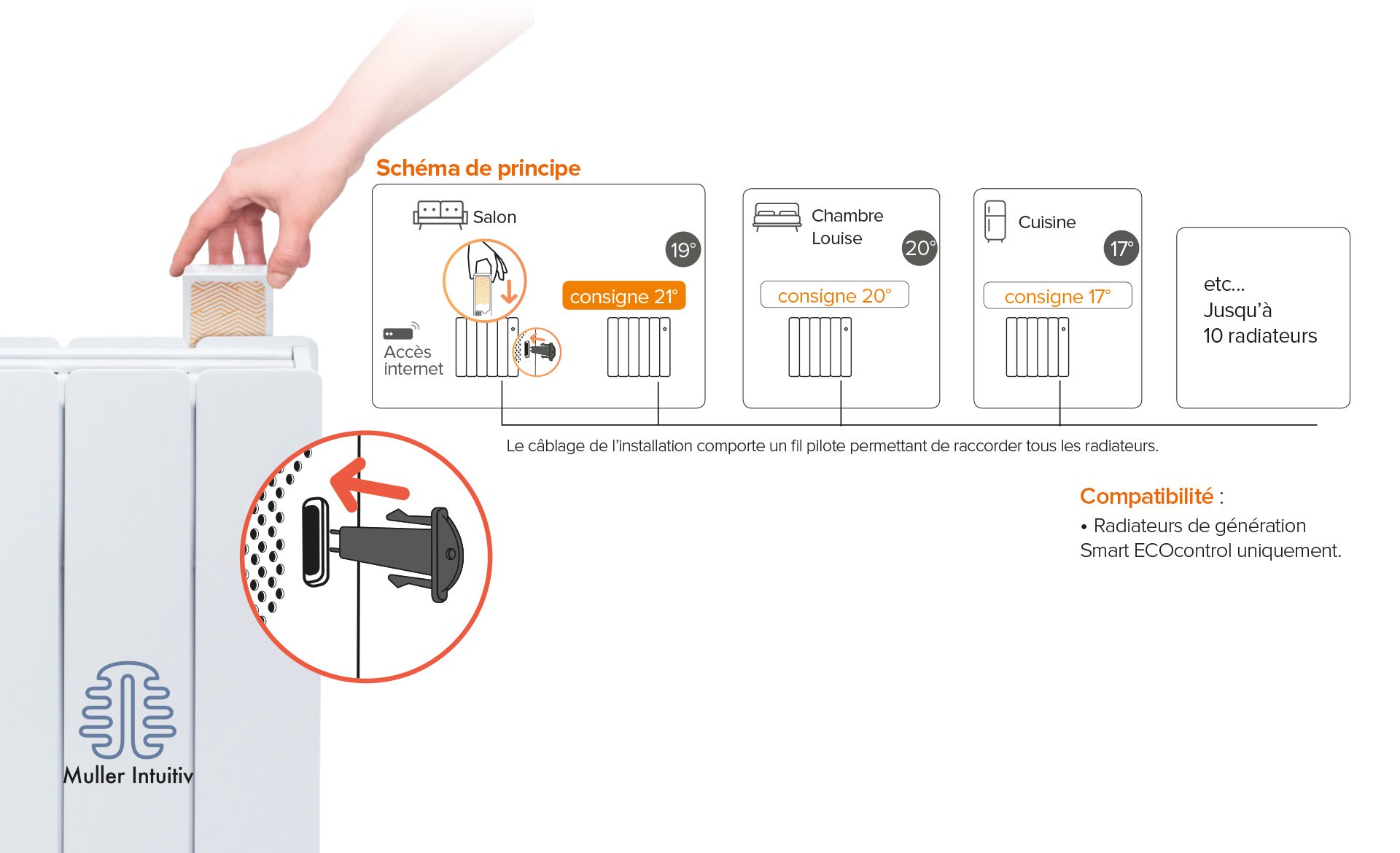 Schéma de principe

Salon

19°

consigne 21°

Accès internet

Chambre Louise

20°

consigne 20°

Cuisine

17°

consigne 17°

etc...
Jusqu'à
10 radiateurs

Le câblage de l'installation comporte un fil pilote permettant de raccorder tous les radiateurs.

Compatibilité :
• Radiateurs de génération Smart ECOcontrol uniquement.

Muller Intuitiv