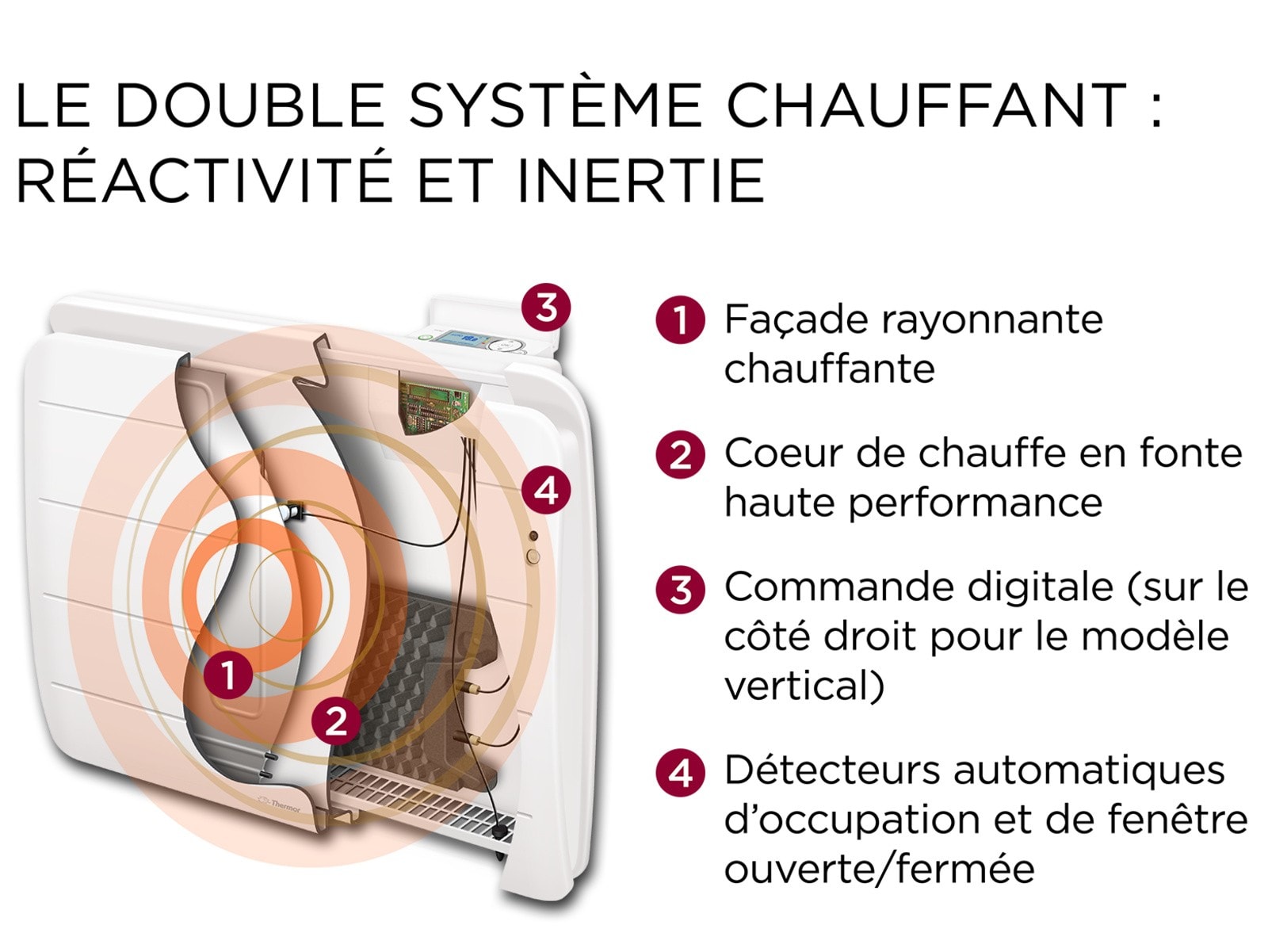 LE DOUBLE SYSTÈME CHAUFFANT : RÉACTIVITÉ ET INERTIE

3

4

1

2

Thermor

1 Façade rayonnante chauffante

2 Coeur de chauffe en fonte haute performance

3 Commande digitale (sur le côté droit pour le modèle vertical)

4 Détecteurs automatiques d'occupation et de fenêtre ouverte/fermée