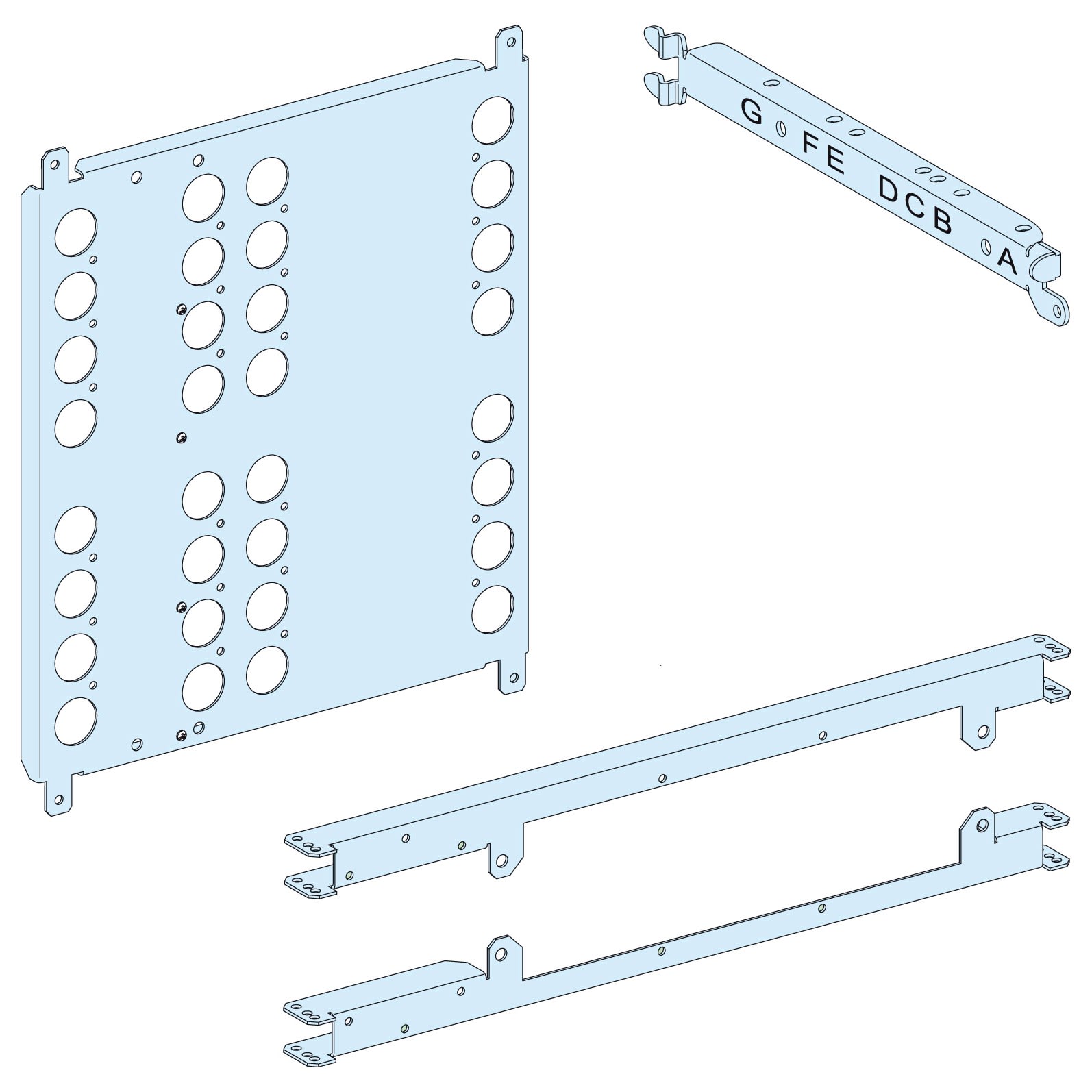 G F E D C B A