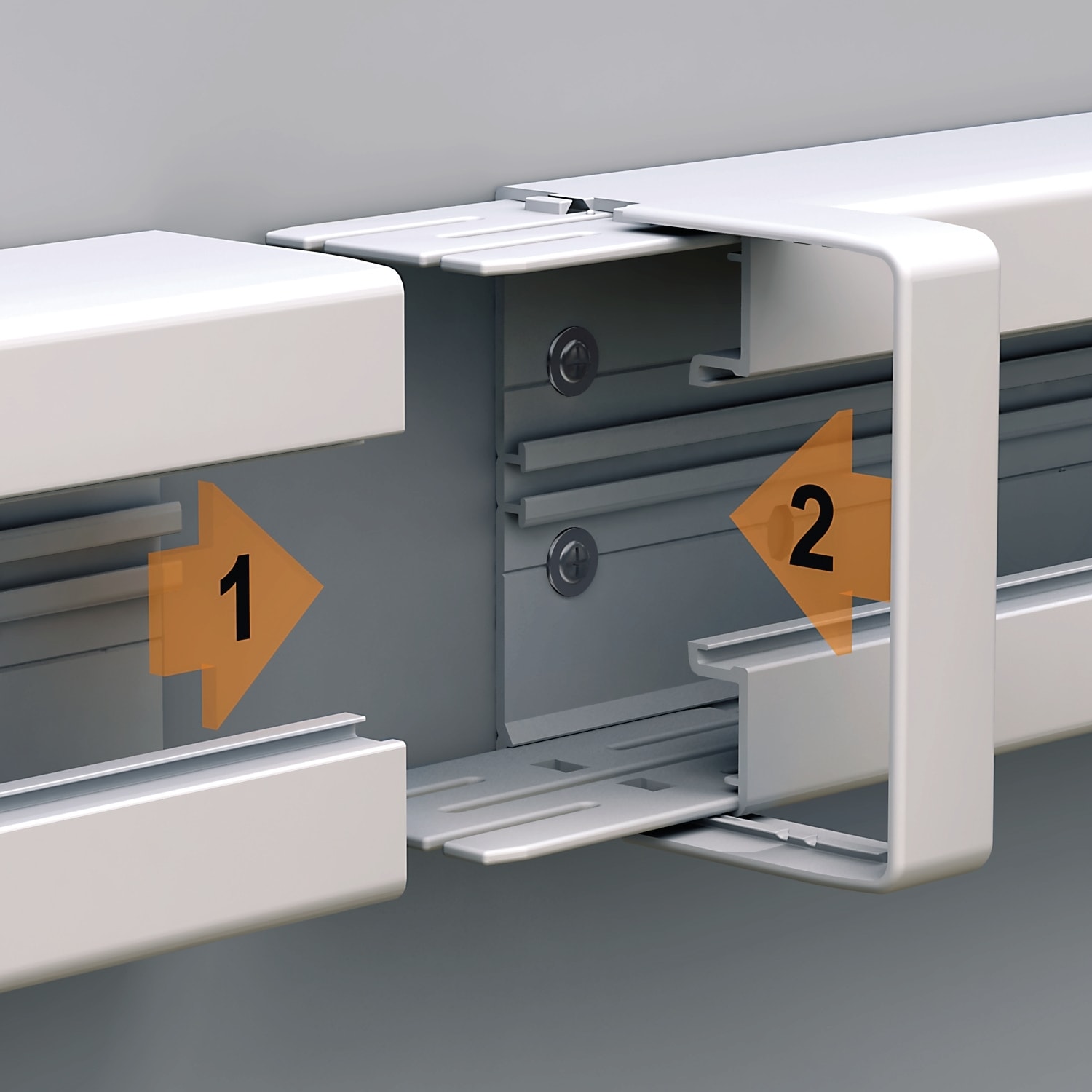 1

2