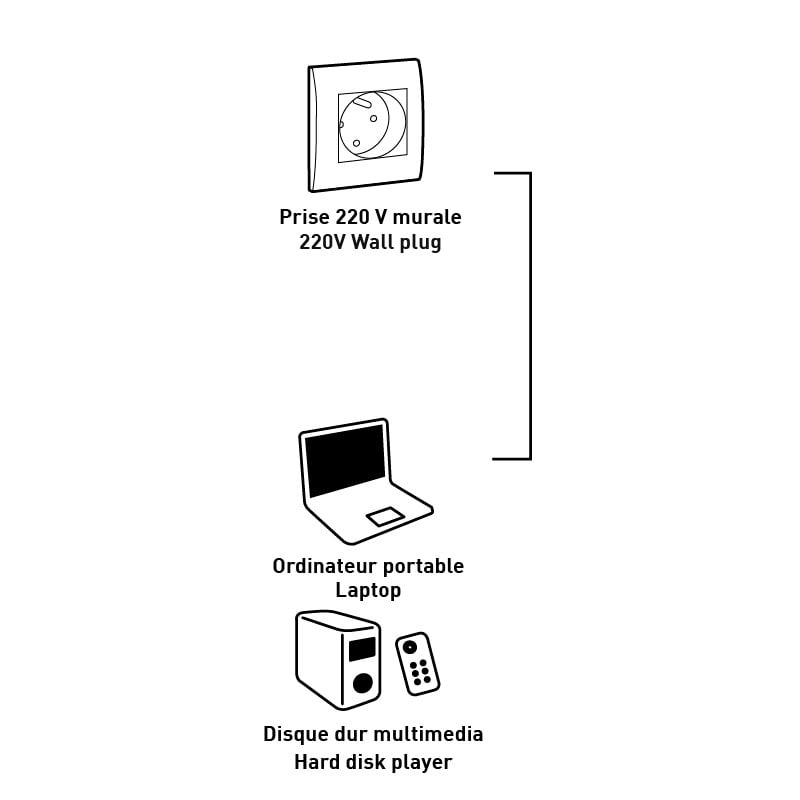 Prise 220 V murale
220V Wall plug

Ordinateur portable
Laptop

Disque dur multimedia
Hard disk player