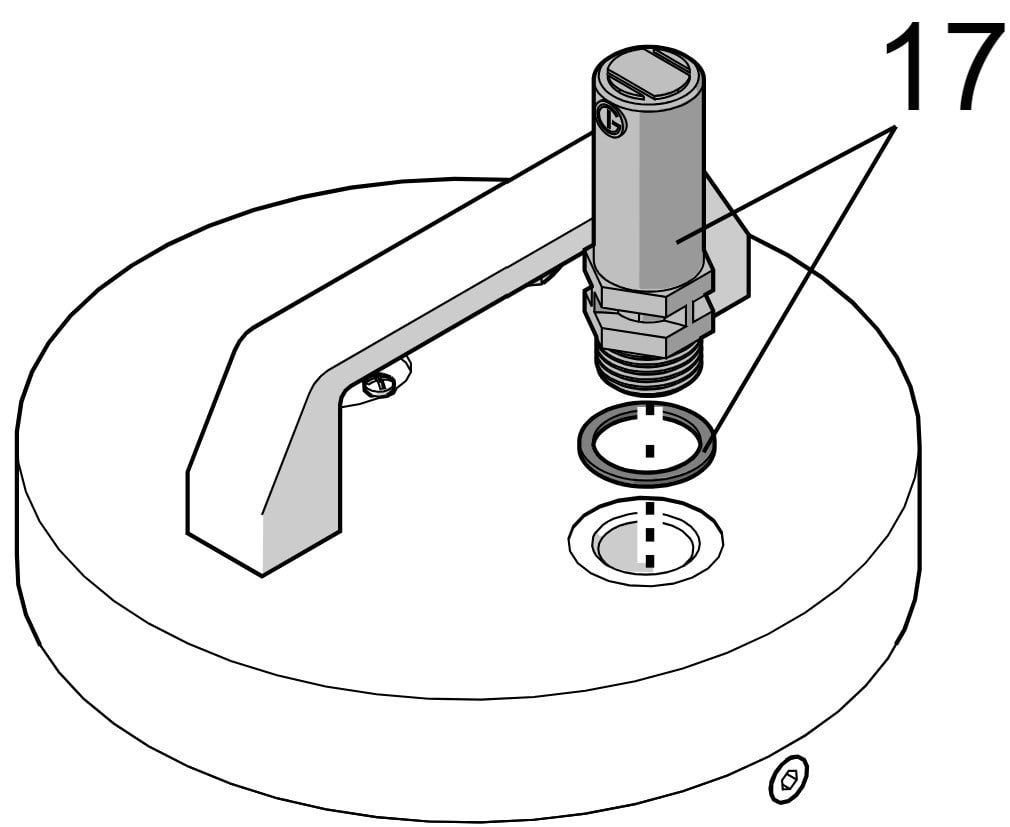 17