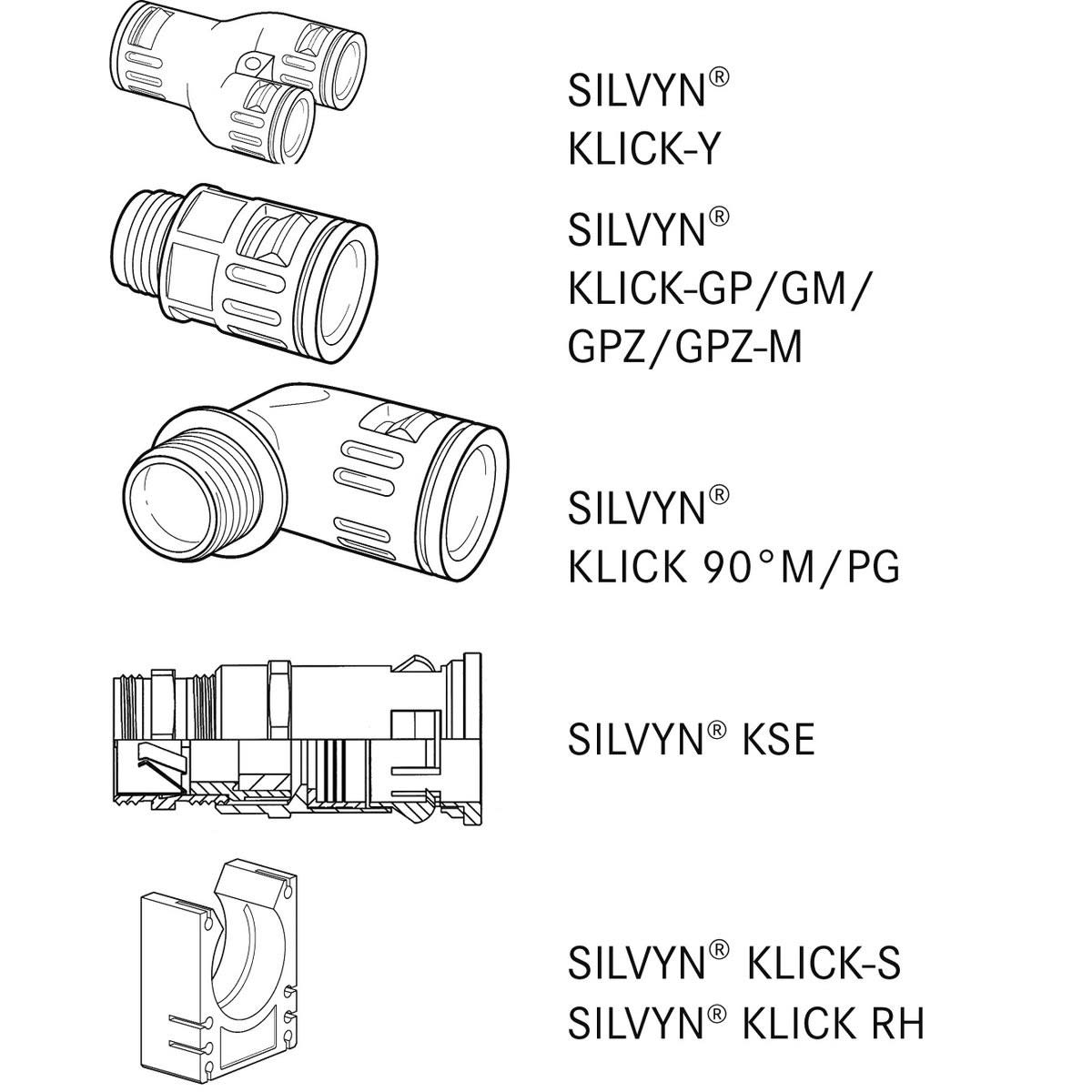 SILVYN®
KLICK-Y

SILVYN®
KLICK-GP/GM/
GPZ/GPZ-M

SILVYN®
KLICK 90°M/PG

SILVYN® KSE

SILVYN® KLICK-S
SILVYN® KLICK RH