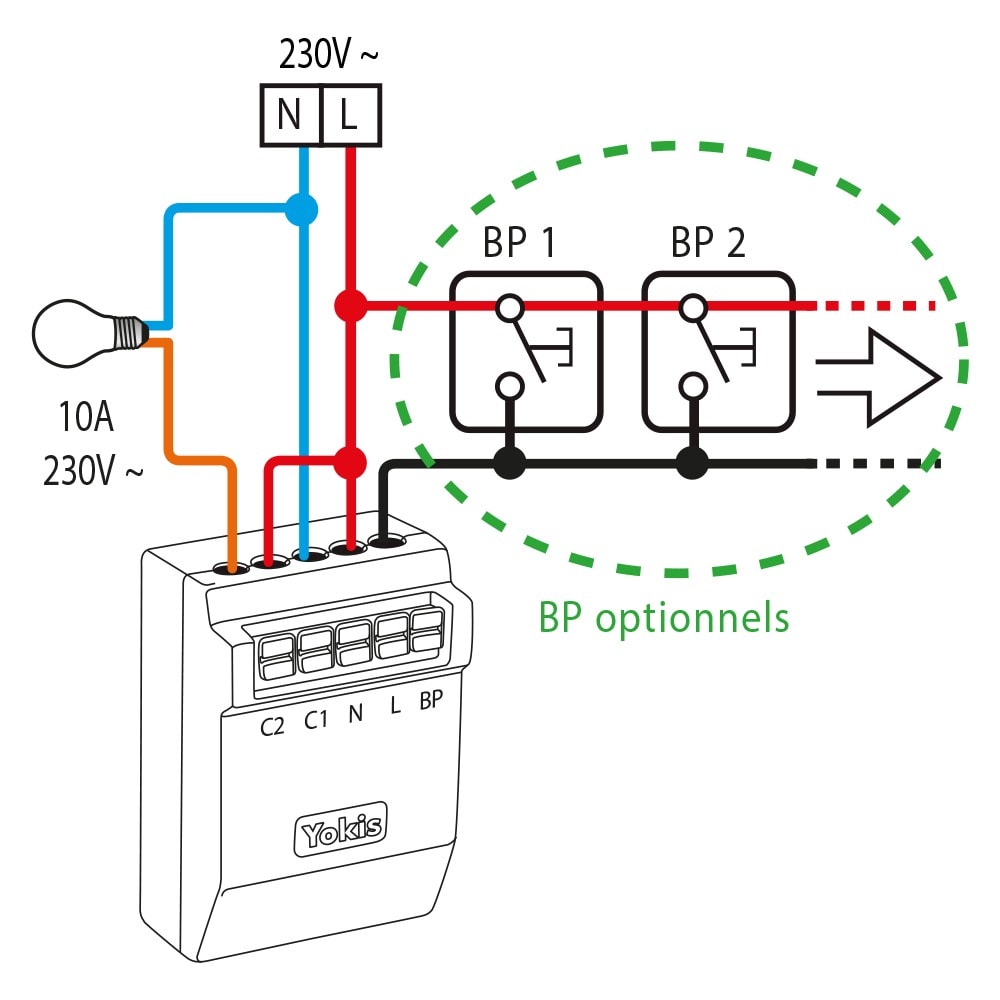 230V ~
N L
BP 1 BP 2
10A
230V ~
BP optionnels
C2 C1 N L BP
Yokis