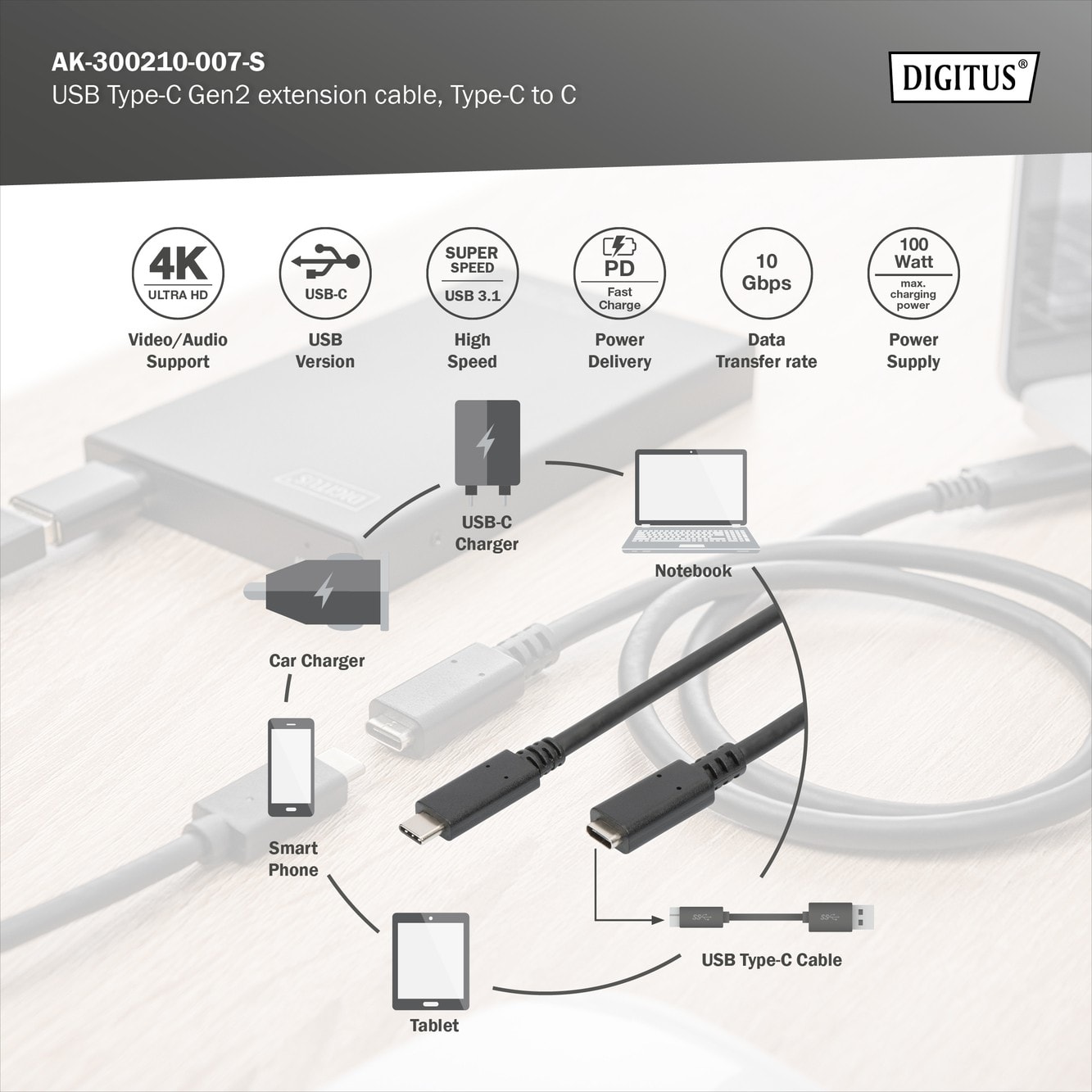 AK-300210-007-S
USB Type-C Gen2 extension cable, Type-C to C

DIGITUS®

4K
ULTRA HD
Video/Audio Support

USB-C
USB Version

SUPER SPEED
USB 3.1
High Speed

PD
Fast Charge
Power Delivery

10 Gbps
Data Transfer rate

100 Watt
max. charging power
Power Supply

USB-C Charger

Notebook

Car Charger

Smart Phone

Tablet

USB Type-C Cable