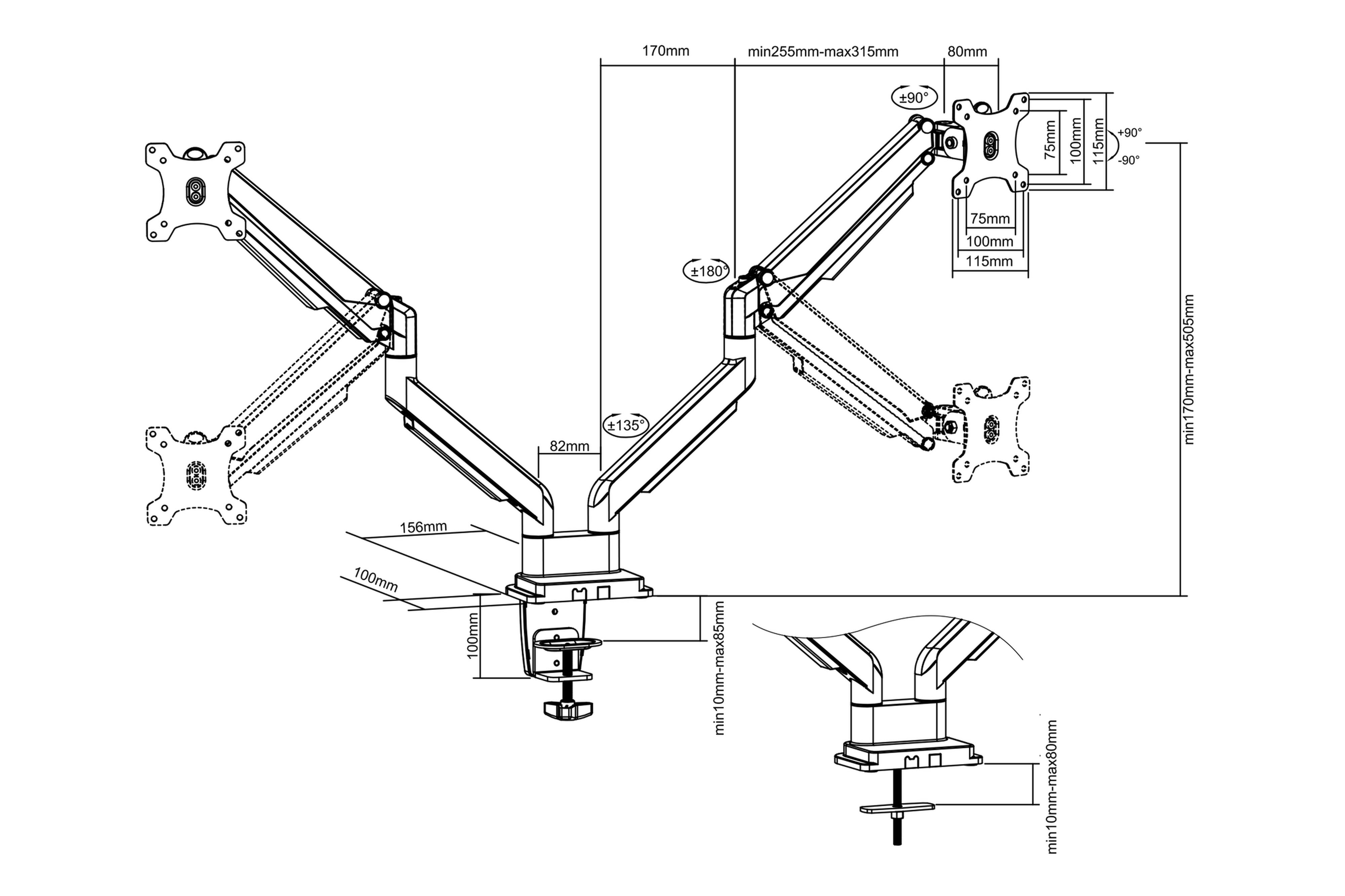 170mm
min255mm-max315mm
80mm
±90°
75mm
100mm
115mm
+90°
-90°
75mm
100mm
115mm
±180°
min170mm-max505mm
±135°
82mm
156mm
100mm
100mm
min10mm-max85mm
min10mm-max80mm