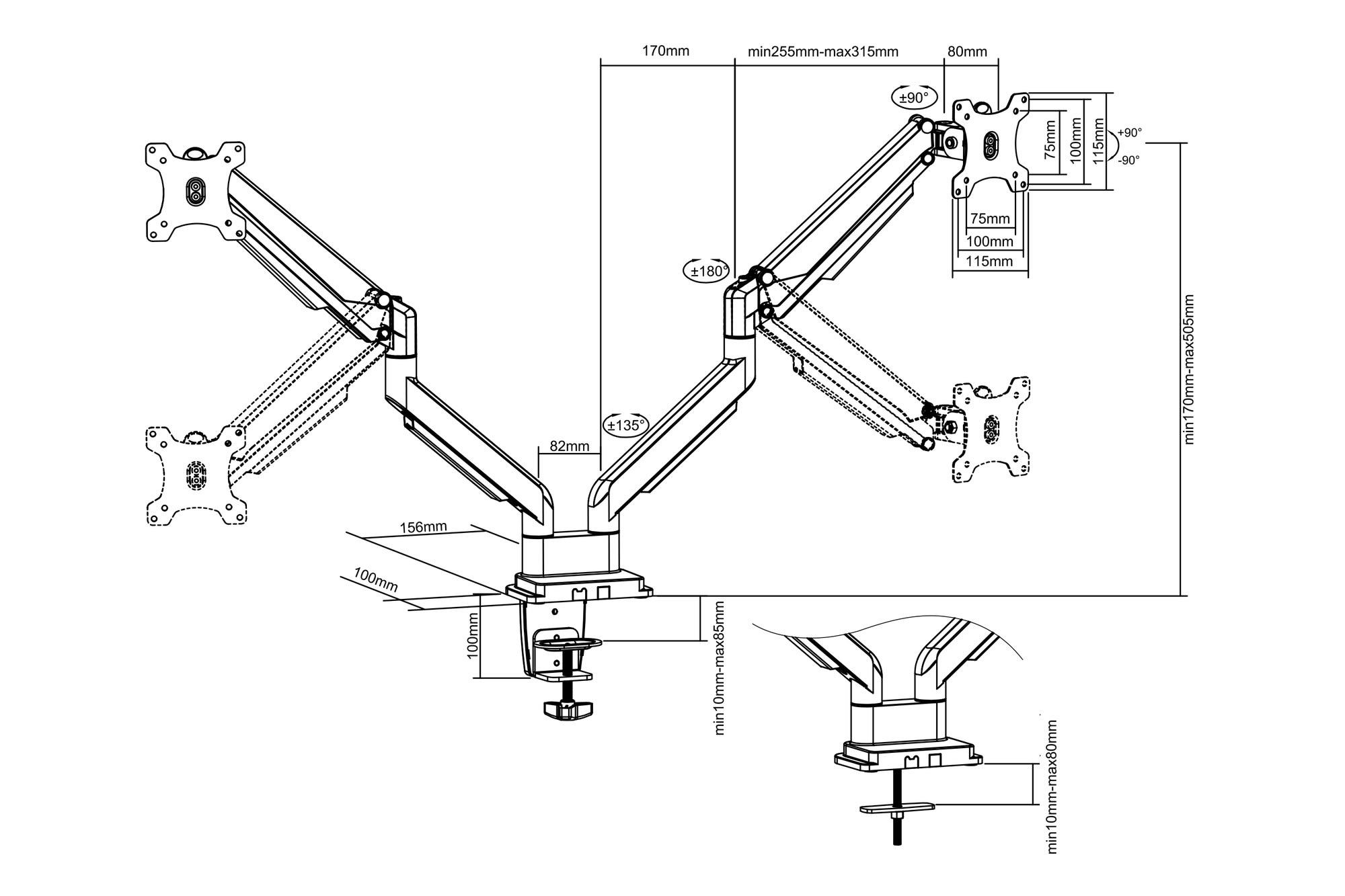 170mm
min255mm-max315mm
80mm
±90°
75mm
100mm
115mm
+90°
-90°
75mm
100mm
115mm
±180°
min170mm-max505mm
±135°
82mm
156mm
100mm
100mm
min10mm-max85mm
min10mm-max80mm