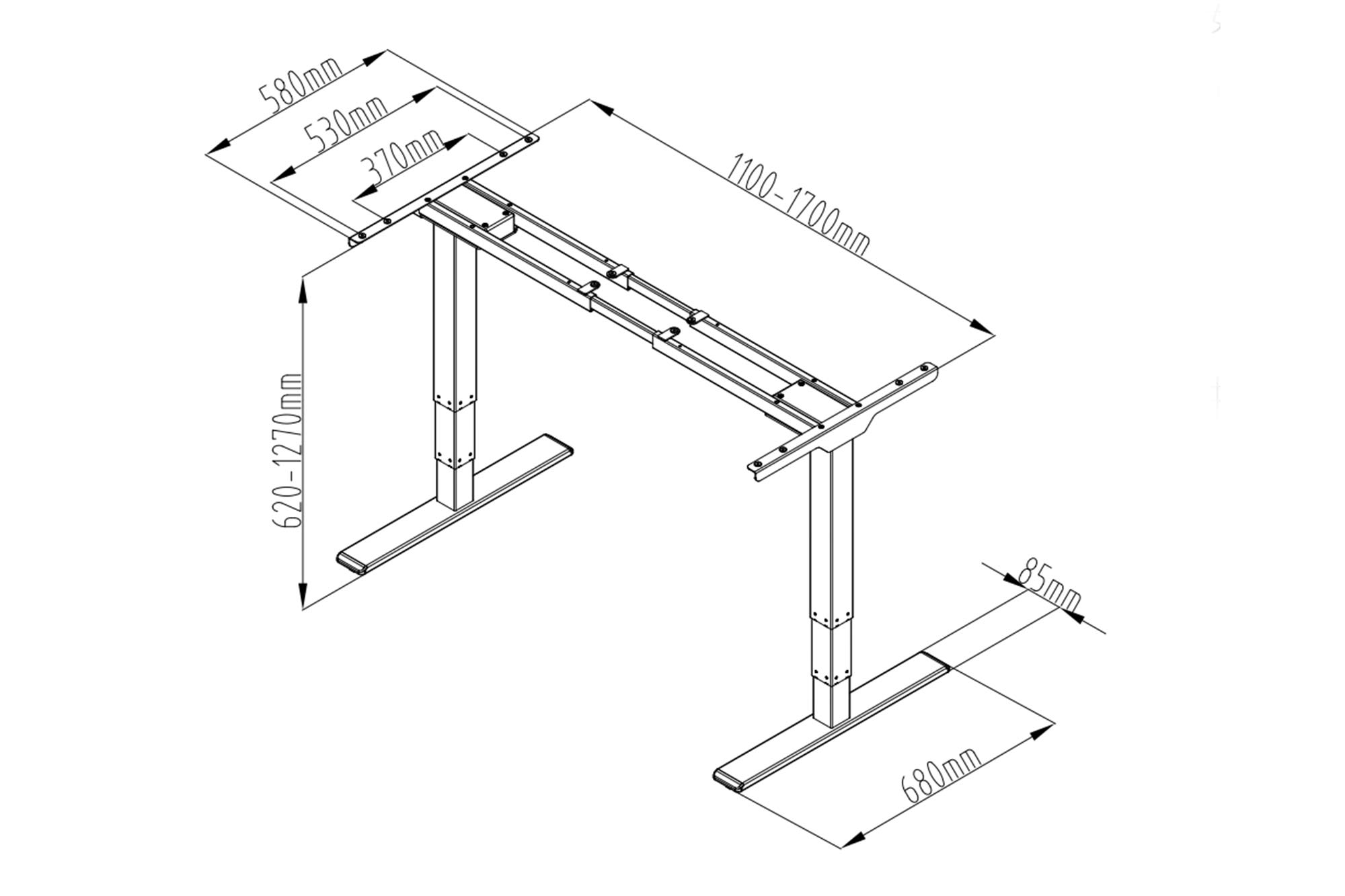 580mm
530mm
370mm
1100-1700mm
620-1270mm
85mm
680mm