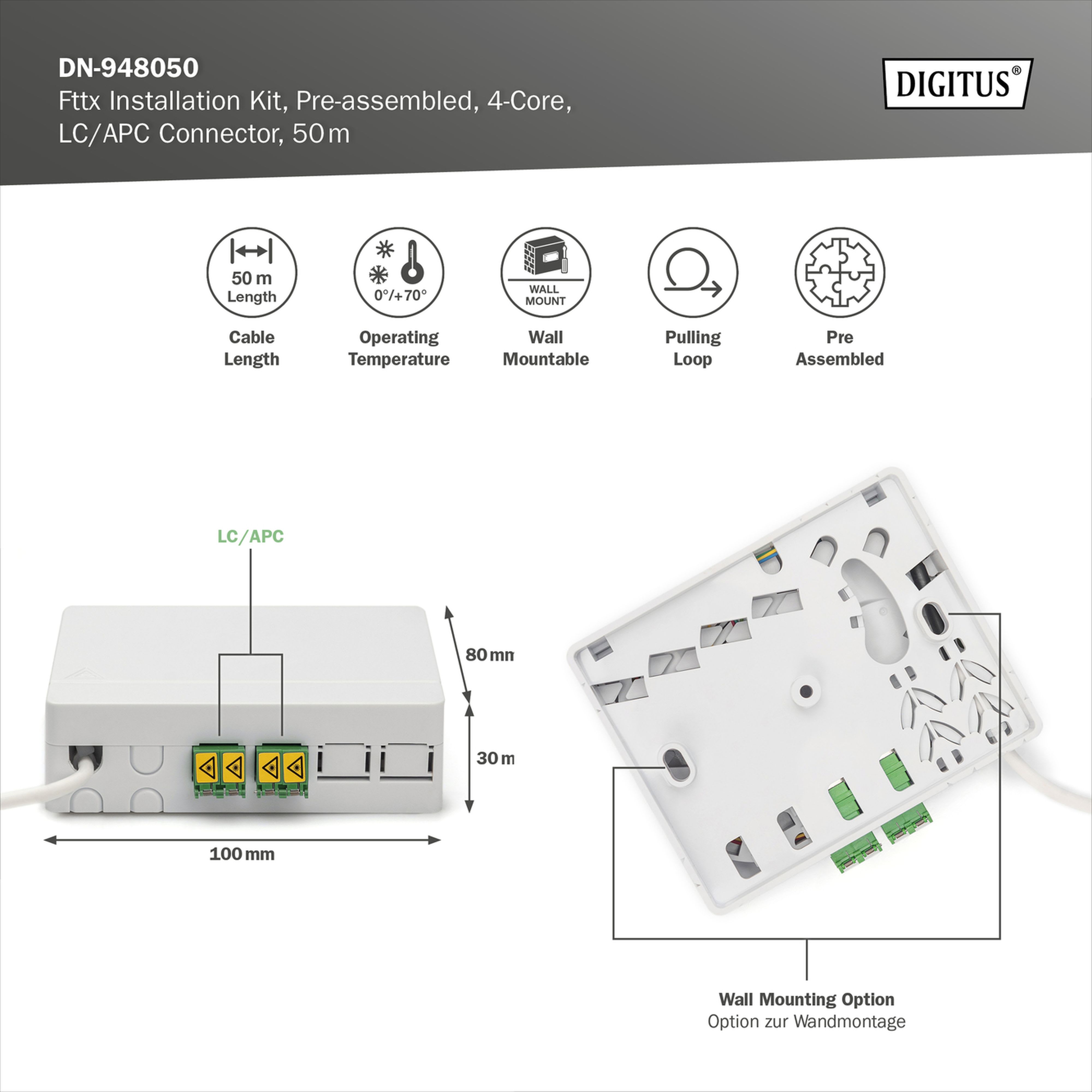 DN-948050
Fttx Installation Kit, Pre-assembled, 4-Core, LC/APC Connector, 50 m

DIGITUS®

50 m Length
Cable Length

0°/+70°
Operating Temperature

WALL MOUNT
Wall Mountable

Pulling Loop

Pre Assembled

LC/APC

80 mm

30 m

100 mm

Wall Mounting Option
Option zur Wandmontage