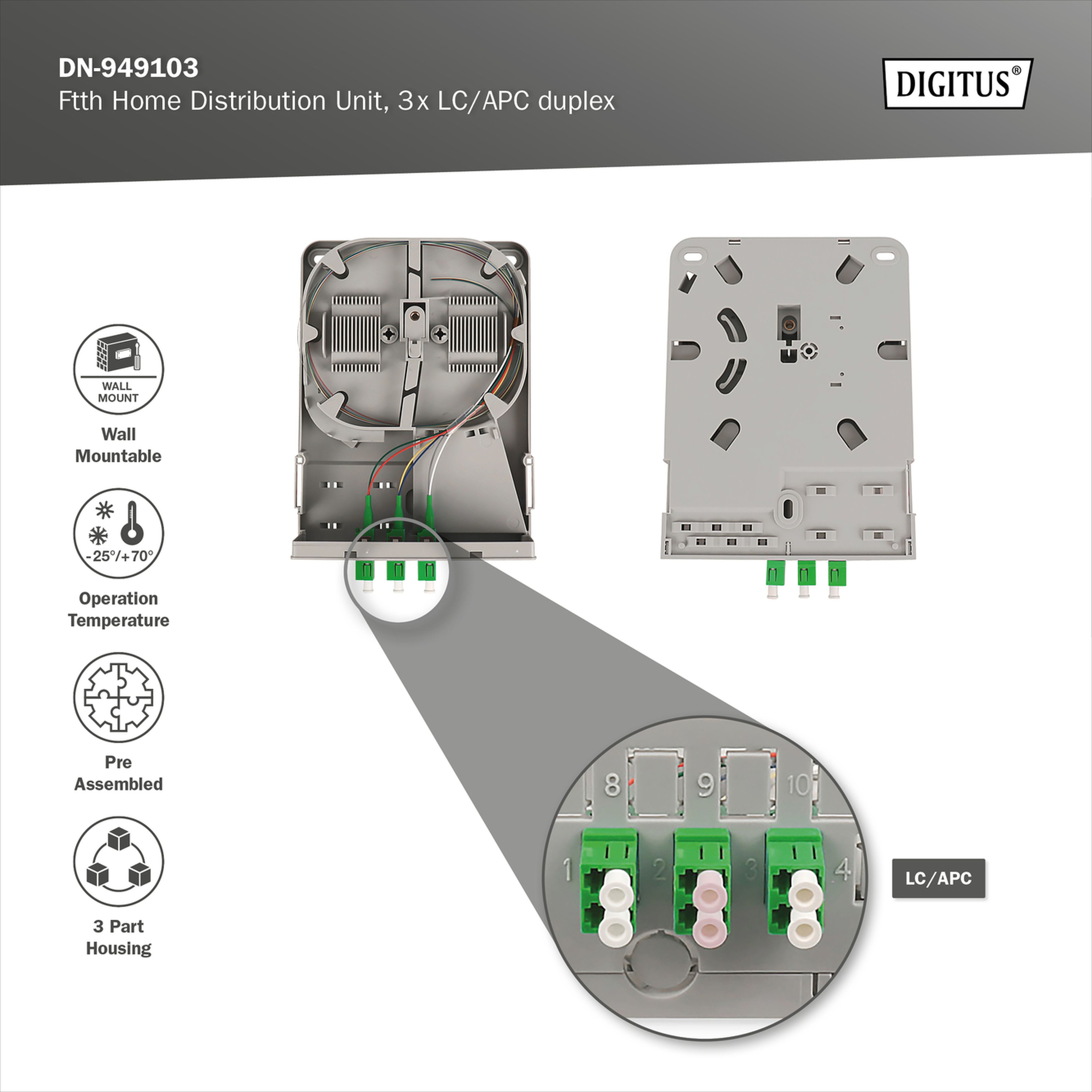 DN-949103
Ftth Home Distribution Unit, 3x LC/APC duplex

DIGITUS®

WALL MOUNT

Wall Mountable

-25°/+70°

Operation Temperature

Pre Assembled

3 Part Housing

8 9 10

1 2 3 4

LC/APC