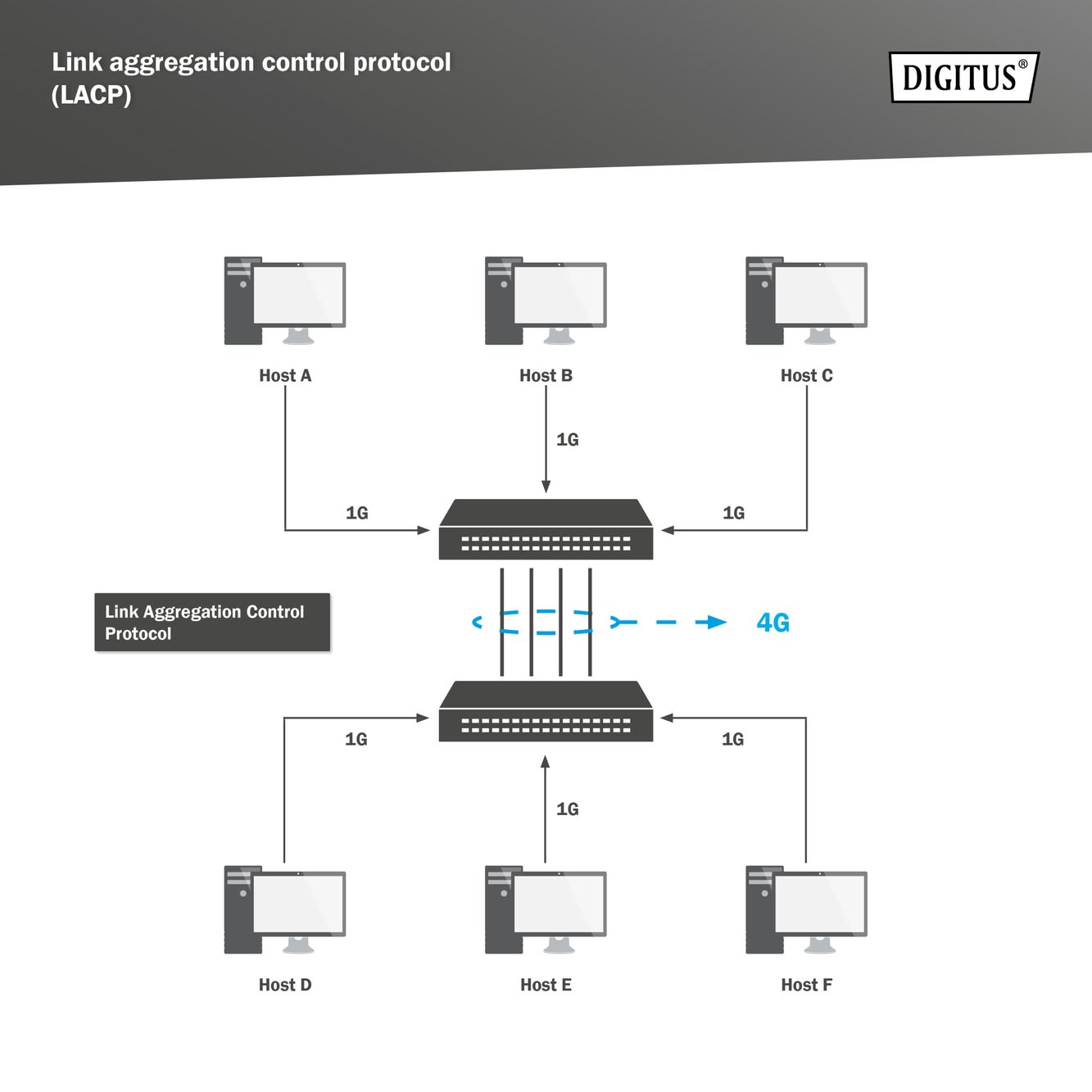 Link aggregation control protocol (LACP)

DIGITUS®

Host A

Host B

Host C

1G

1G

1G

Link Aggregation Control Protocol

4G

1G

1G

1G

Host D

Host E

Host F