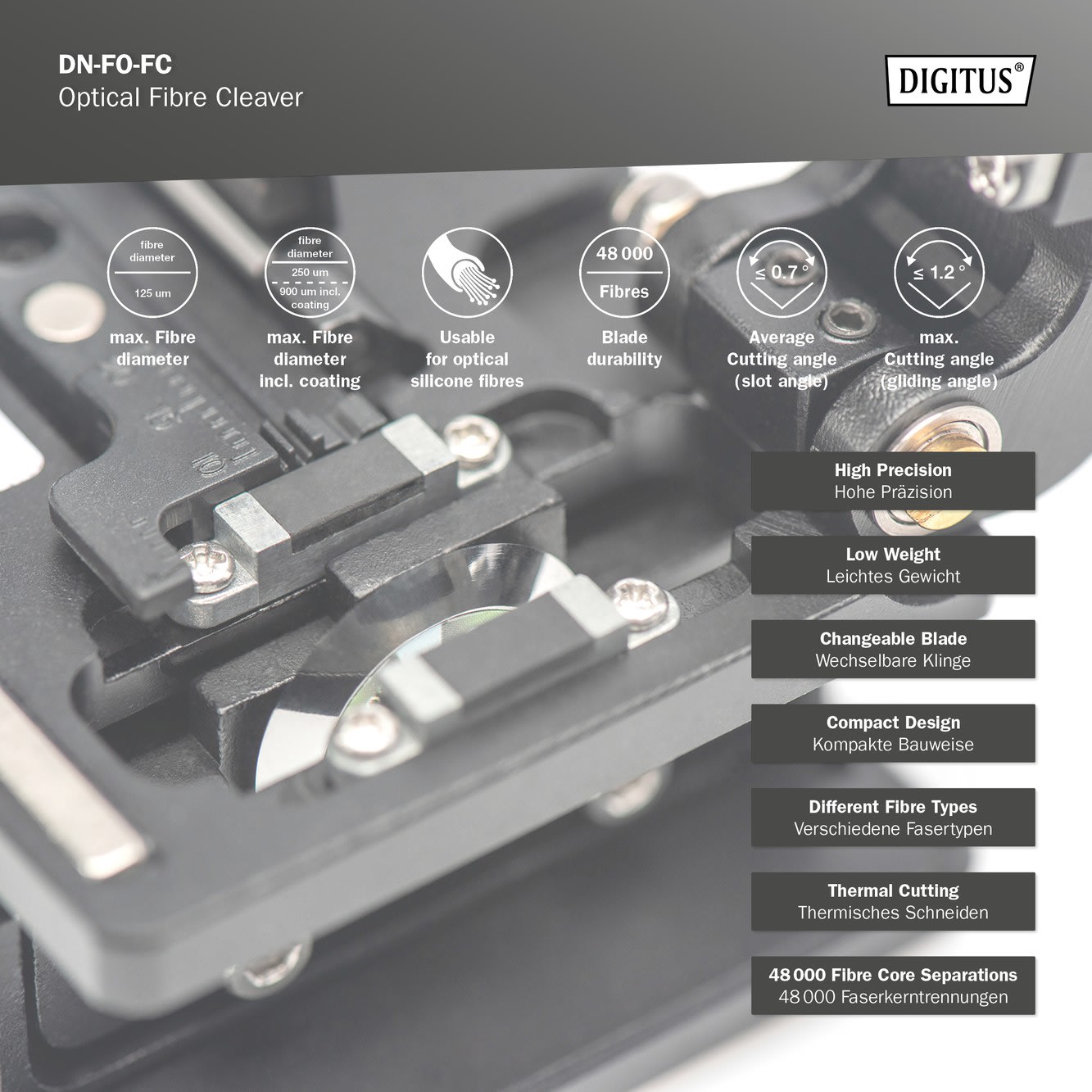 DN-FO-FC
Optical Fibre Cleaver

DIGITUS®

fibre diameter
125 um
max. Fibre diameter

fibre diameter
250 um
900 um incl. coating
max. Fibre diameter incl. coating

Usable for optical silicone fibres

48 000
Fibres
Blade durability

≤ 0.7 °
Average Cutting angle (slot angle)

≤ 1.2 °
max. Cutting angle (gliding angle)

High Precision
Hohe Präzision

Low Weight
Leichtes Gewicht

Changeable Blade
Wechselbare Klinge

Compact Design
Kompakte Bauweise

Different Fibre Types
Verschiedene Fasertypen

Thermal Cutting
Thermisches Schneiden

48 000 Fibre Core Separations
48 000 Faserkerntrennungen