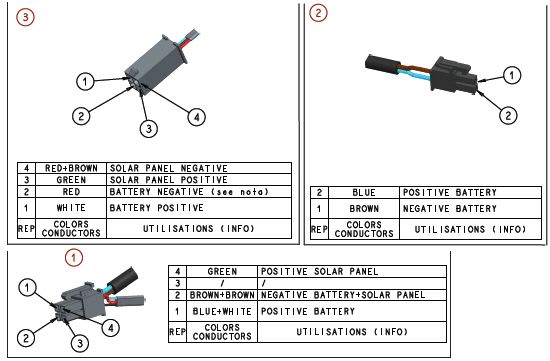 3

1
2
3
4

| 4 | RED+BROWN | SOLAR PANEL NEGATIVE |
|---|---|---|
| 3 | GREEN | SOLAR PANEL POSITIVE |
| 2 | RED | BATTERY NEGATIVE (see nota) |
| 1 | WHITE | BATTERY POSITIVE |
| REP | COLORS CONDUCTORS | UTILISATIONS (INFO) |

2

1
2

| 2 | BLUE | POSITIVE BATTERY |
|---|---|---|
| 1 | BROWN | NEGATIVE BATTERY |
| REP | COLORS CONDUCTORS | UTILISATIONS (INFO) |

1

1
2
3
4

| 4 | GREEN | POSITIVE SOLAR PANEL |
|---|---|---|
| 3 | / | / |
| 2 | BROWN+BROWN | NEGATIVE BATTERY+SOLAR PANEL |
| 1 | BLUE+WHITE | POSITIVE BATTERY |
| REP | COLORS CONDUCTORS | UTILISATIONS (INFO) |