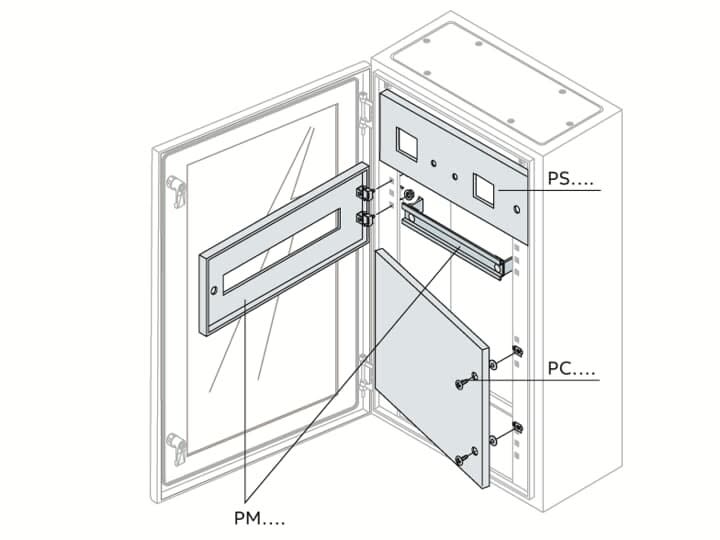 PS....
PC....
PM....