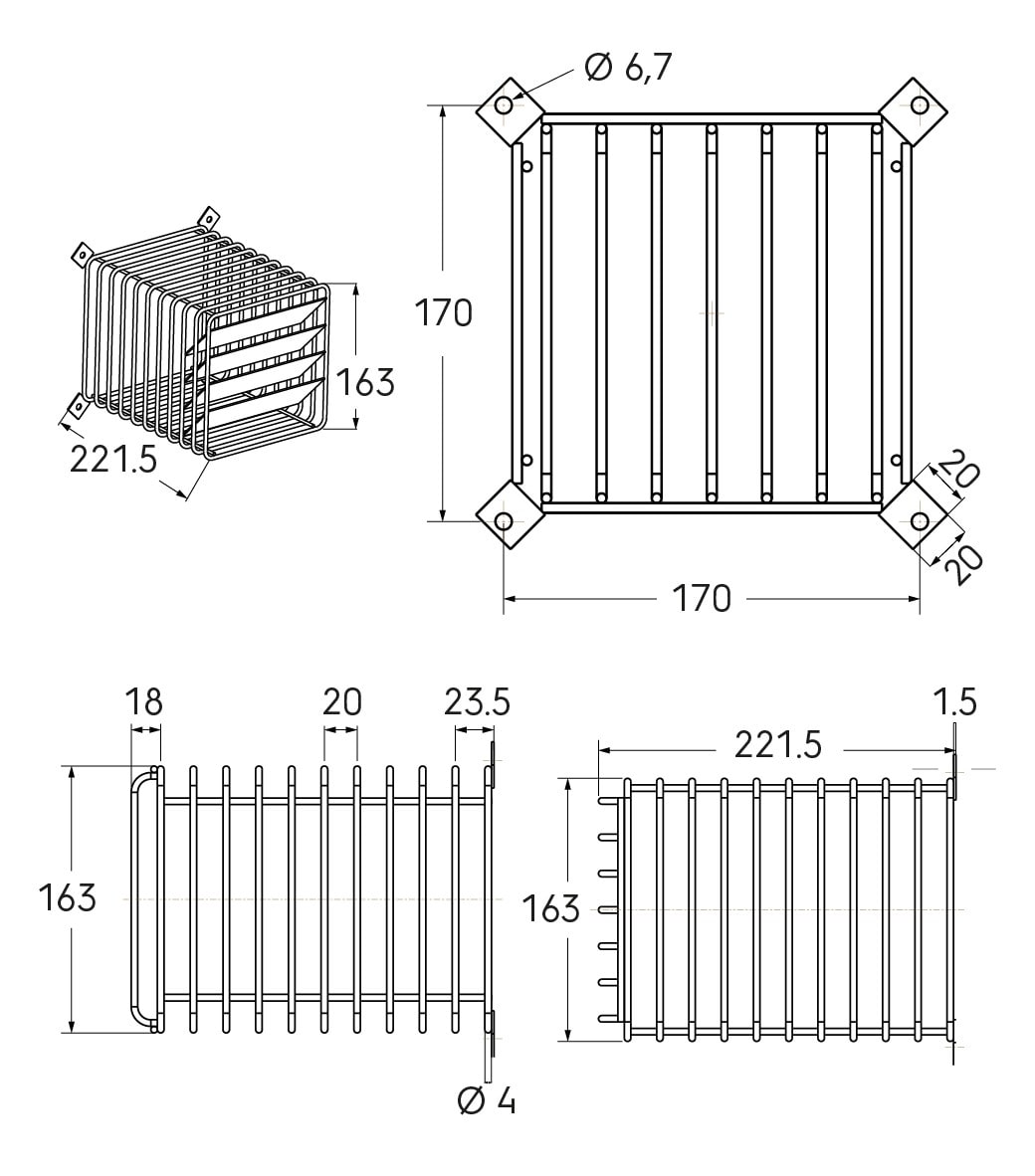 Ø 6,7

170

163

221.5

20

20

170

18

20

23.5

163

Ø 4

1.5

221.5

163