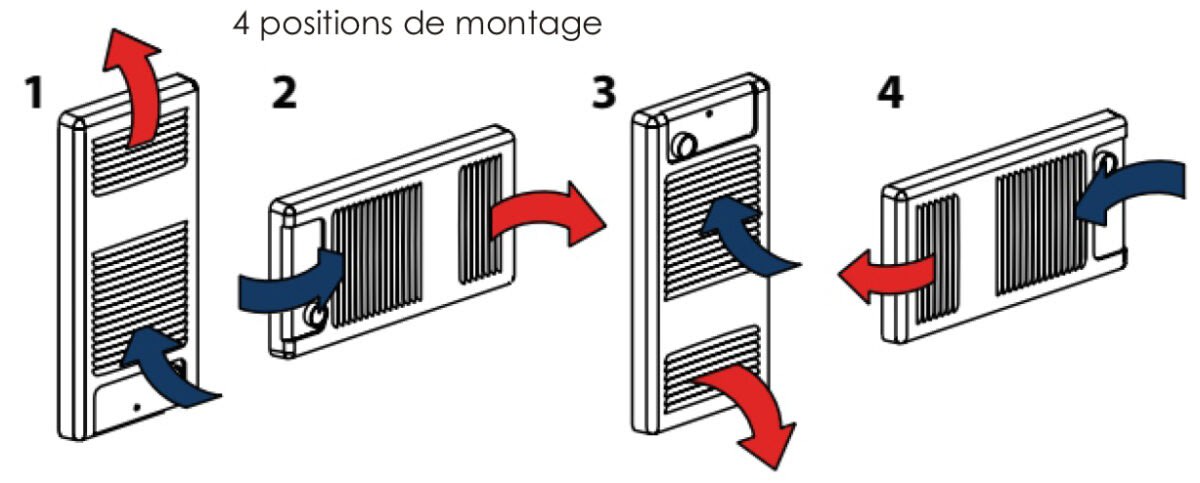 4 positions de montage

1

2

3

4