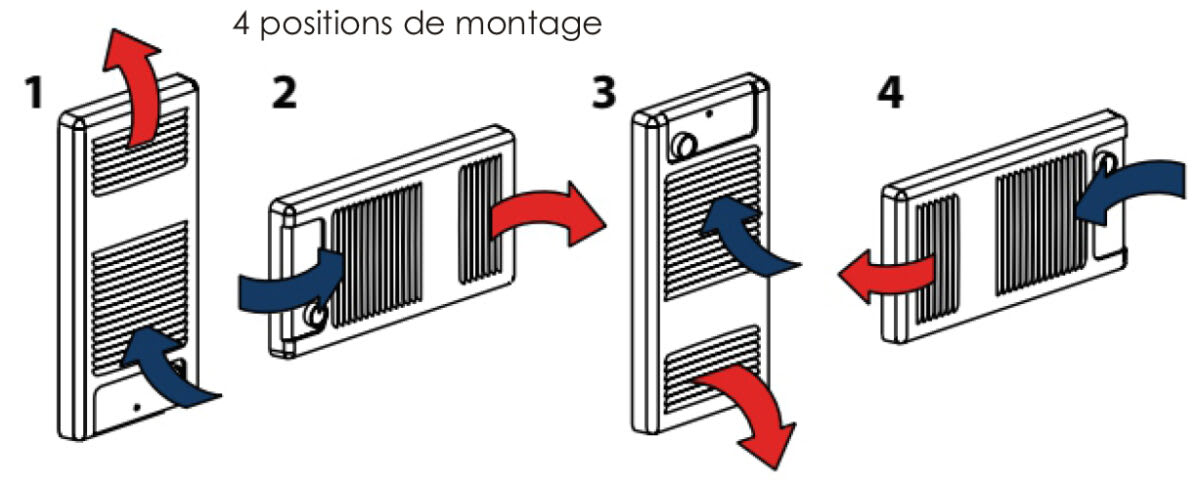 4 positions de montage

1

2

3

4