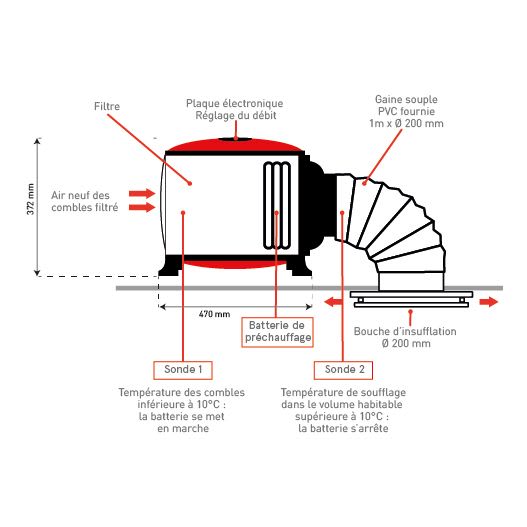 Filtre

Plaque électronique
Réglage du débit

Gaine souple
PVC fournie
1m x Ø 200 mm

372 mm

Air neuf des
combles filtré

470 mm

Batterie de
préchauffage

Bouche d'insufflation
Ø 200 mm

Sonde 1

Sonde 2

Température des combles
inférieure à 10°C :
la batterie se met
en marche

Température de soufflage
dans le volume habitable
supérieure à 10°C :
la batterie s'arrête